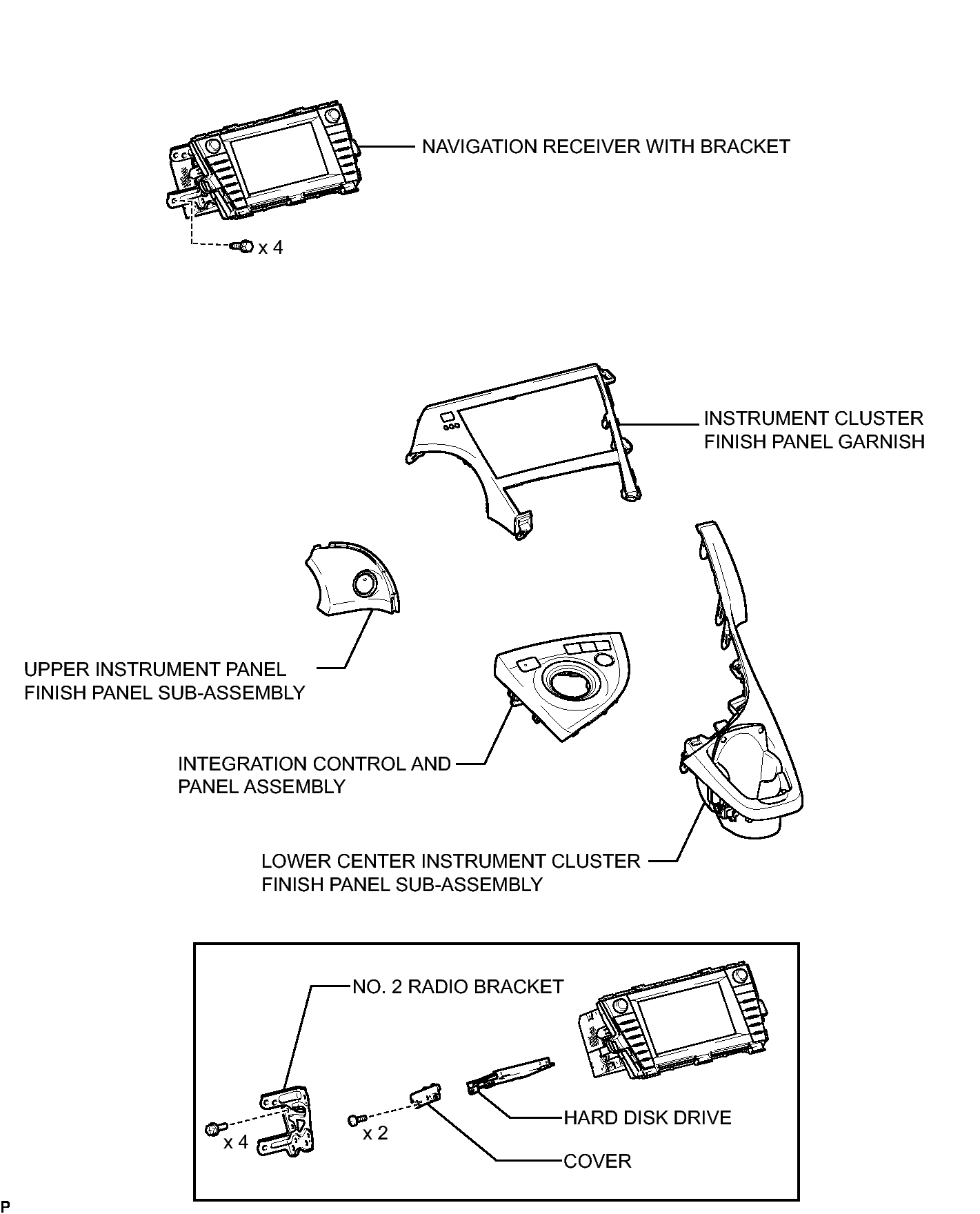 NAVIGATION RECEIVER WITH BRACKET

x 4

INSTRUMENT CLUSTER FINISH PANEL GARNISH

UPPER INSTRUMENT PANEL FINISH PANEL SUB-ASSEMBLY

INTEGRATION CONTROL AND PANEL ASSEMBLY

LOWER CENTER INSTRUMENT CLUSTER FINISH PANEL SUB-ASSEMBLY

NO. 2 RADIO BRACKET

x 4

x 2

HARD DISK DRIVE

COVER

P