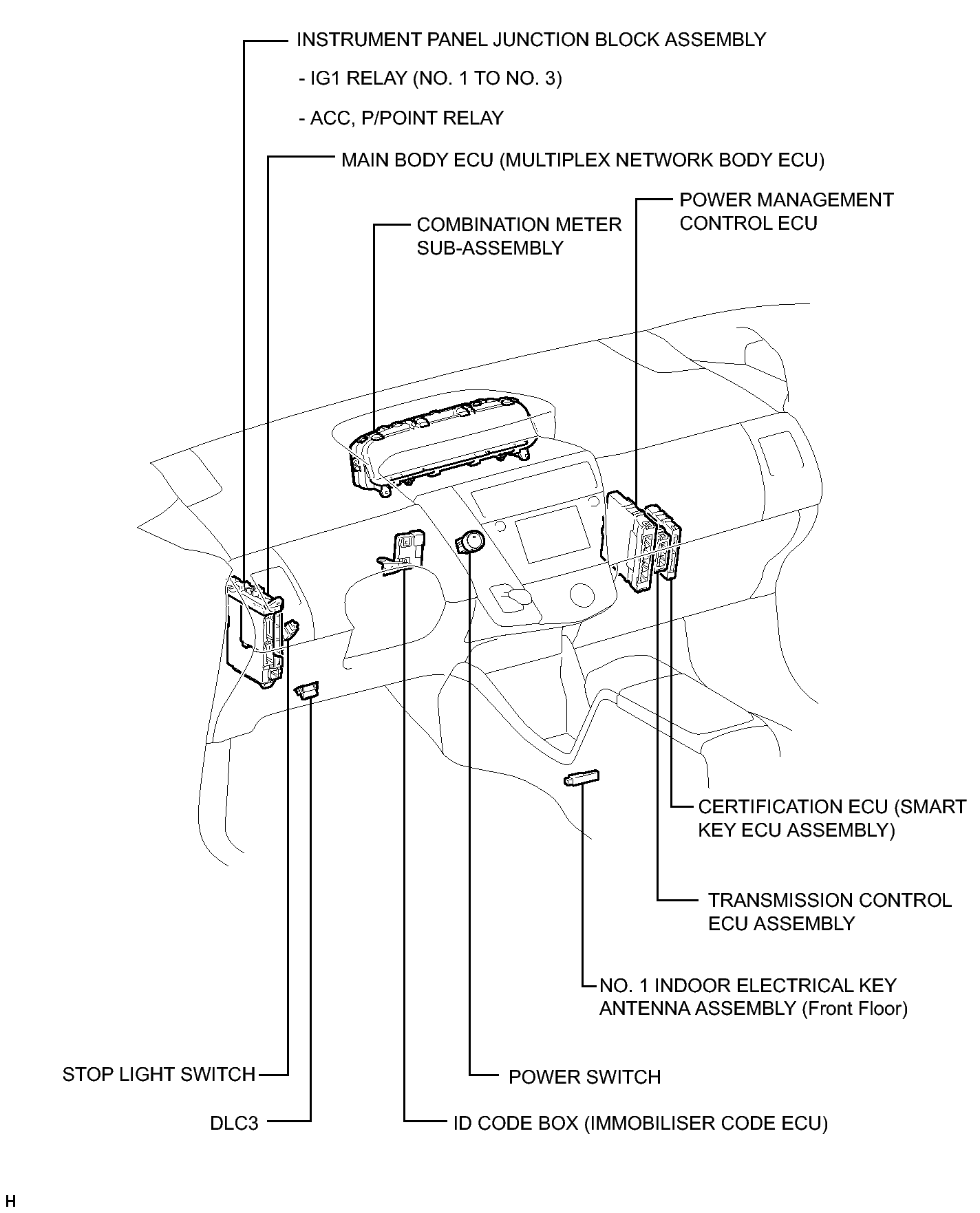 INSTRUMENT PANEL JUNCTION BLOCK ASSEMBLY

- IG1 RELAY (NO. 1 TO NO. 3)

- ACC, P/POINT RELAY

MAIN BODY ECU (MULTIPLEX NETWORK BODY ECU)

POWER MANAGEMENT CONTROL ECU

COMBINATION METER SUB-ASSEMBLY

CERTIFICATION ECU (SMART KEY ECU ASSEMBLY)

TRANSMISSION CONTROL ECU ASSEMBLY

NO. 1 INDOOR ELECTRICAL KEY ANTENNA ASSEMBLY (Front Floor)

STOP LIGHT SWITCH

POWER SWITCH

DLC3

ID CODE BOX (IMMOBILISER CODE ECU)

H