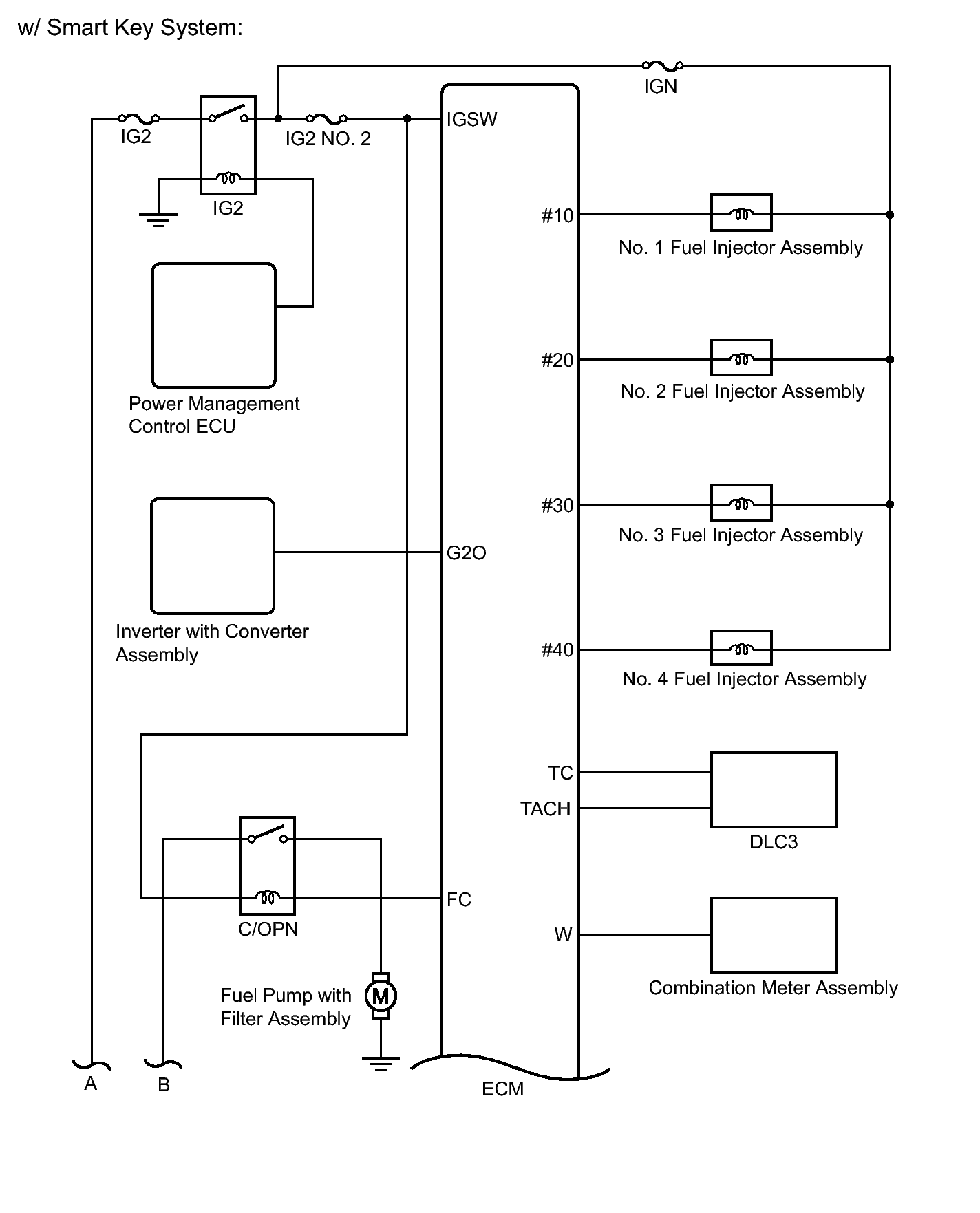 w/ Smart Key System:

IGN

IG2

IG2 NO. 2

IGSW

IG2

#10

No. 1 Fuel Injector Assembly

Power Management Control ECU

#20

No. 2 Fuel Injector Assembly

#30

No. 3 Fuel Injector Assembly

G2O

Inverter with Converter Assembly

#40

No. 4 Fuel Injector Assembly

TC

TACH

DLC3

FC

C/OPN

W

Combination Meter Assembly

Fuel Pump with Filter Assembly

M

A

B

ECM