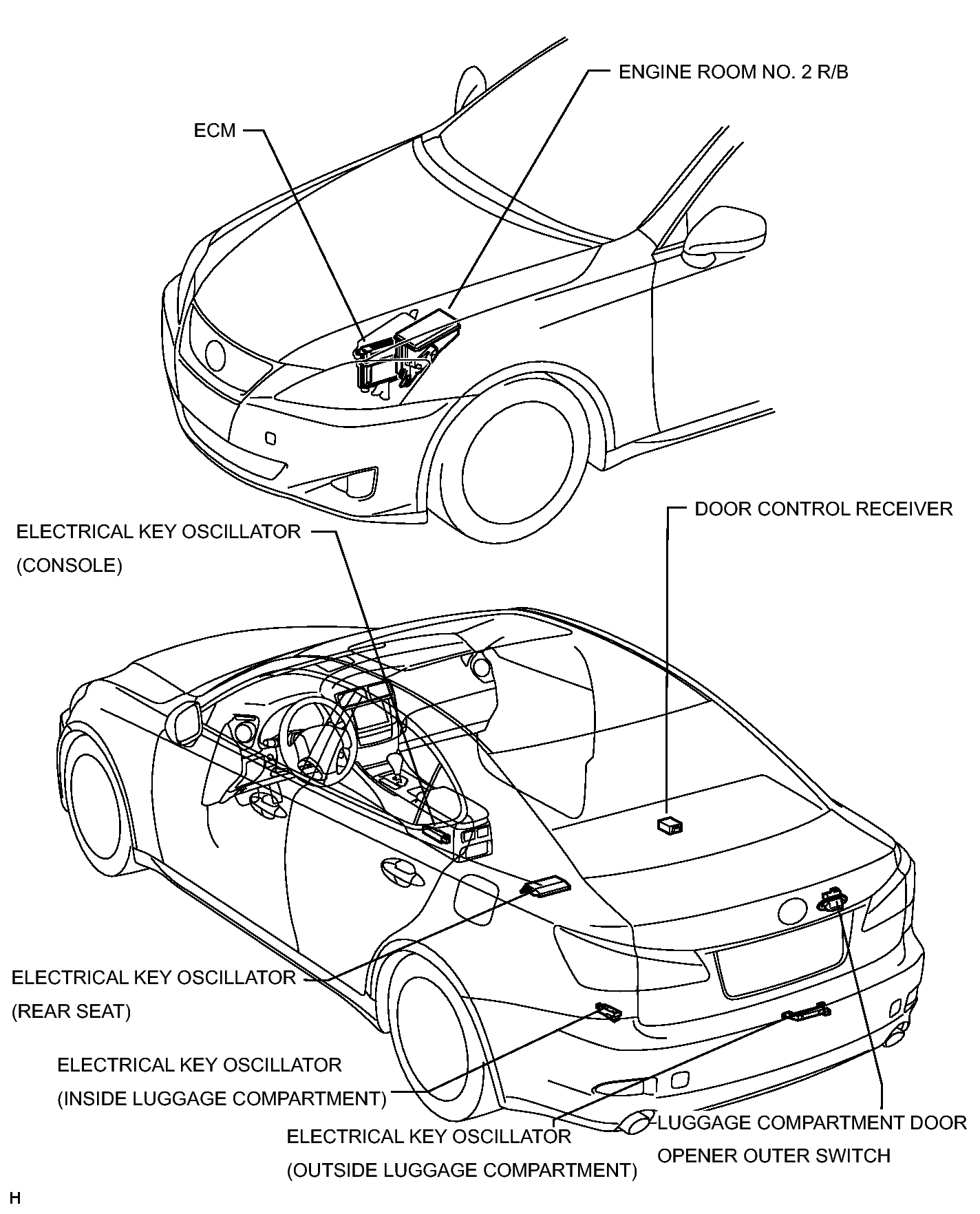 ENGINE ROOM NO. 2 R/B

ECM

DOOR CONTROL RECEIVER

ELECTRICAL KEY OSCILLATOR (CONSOLE)

ELECTRICAL KEY OSCILLATOR (REAR SEAT)

ELECTRICAL KEY OSCILLATOR (INSIDE LUGGAGE COMPARTMENT)

ELECTRICAL KEY OSCILLATOR (OUTSIDE LUGGAGE COMPARTMENT)

LUGGAGE COMPARTMENT DOOR OPENER OUTER SWITCH

H