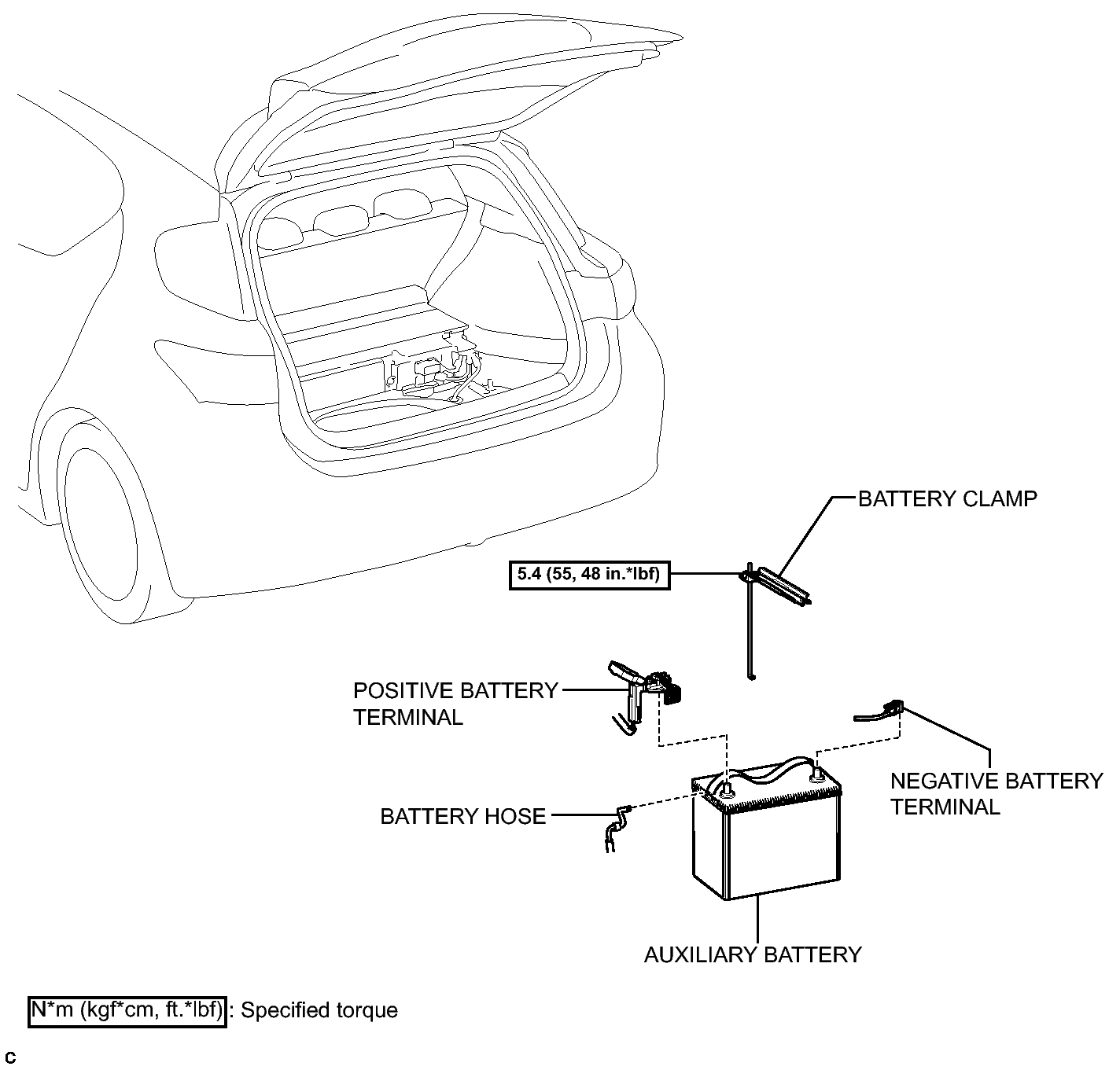 BATTERY CLAMP

5.4 (55, 48 in.*lbf)

POSITIVE BATTERY TERMINAL

NEGATIVE BATTERY TERMINAL

BATTERY HOSE

AUXILIARY BATTERY

N*m (kgf*cm, ft.*lbf) : Specified torque

C