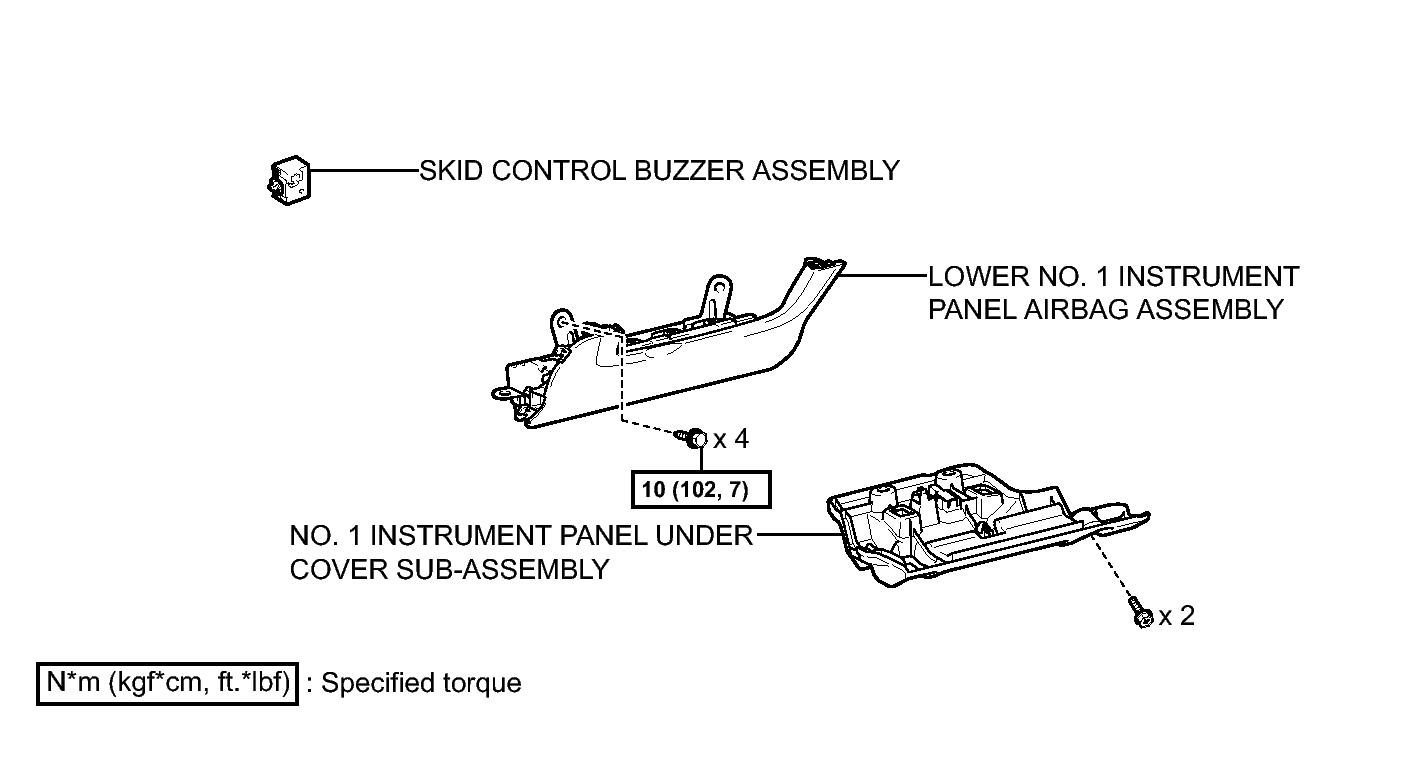 SKID CONTROL BUZZER ASSEMBLY

LOWER NO. 1 INSTRUMENT PANEL AIRBAG ASSEMBLY

x 4

10 (102, 7)

NO. 1 INSTRUMENT PANEL UNDER COVER SUB-ASSEMBLY

x 2

N*m (kgf*cm, ft.*lbf) : Specified torque