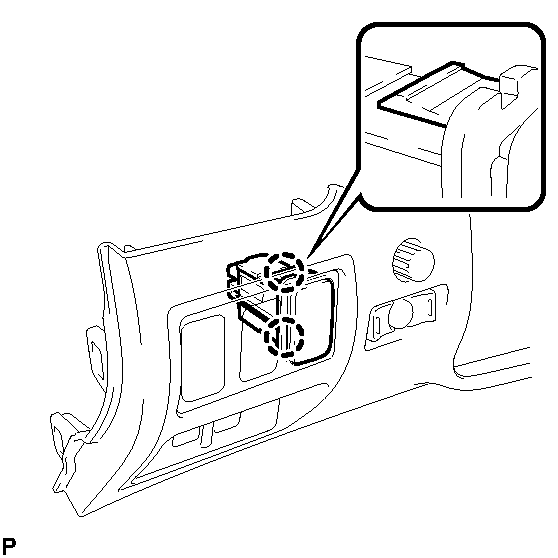 P