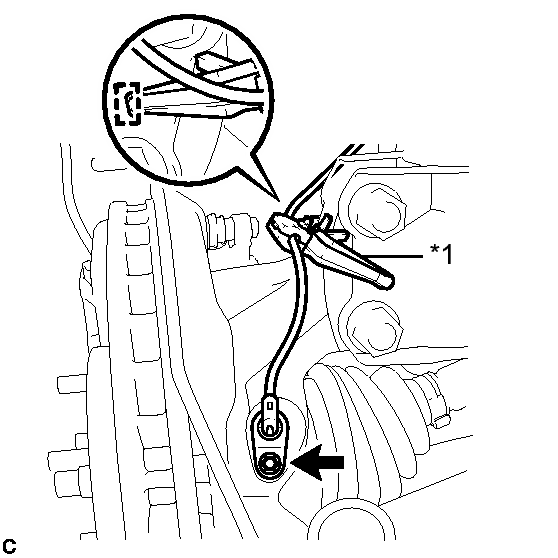 *1

C