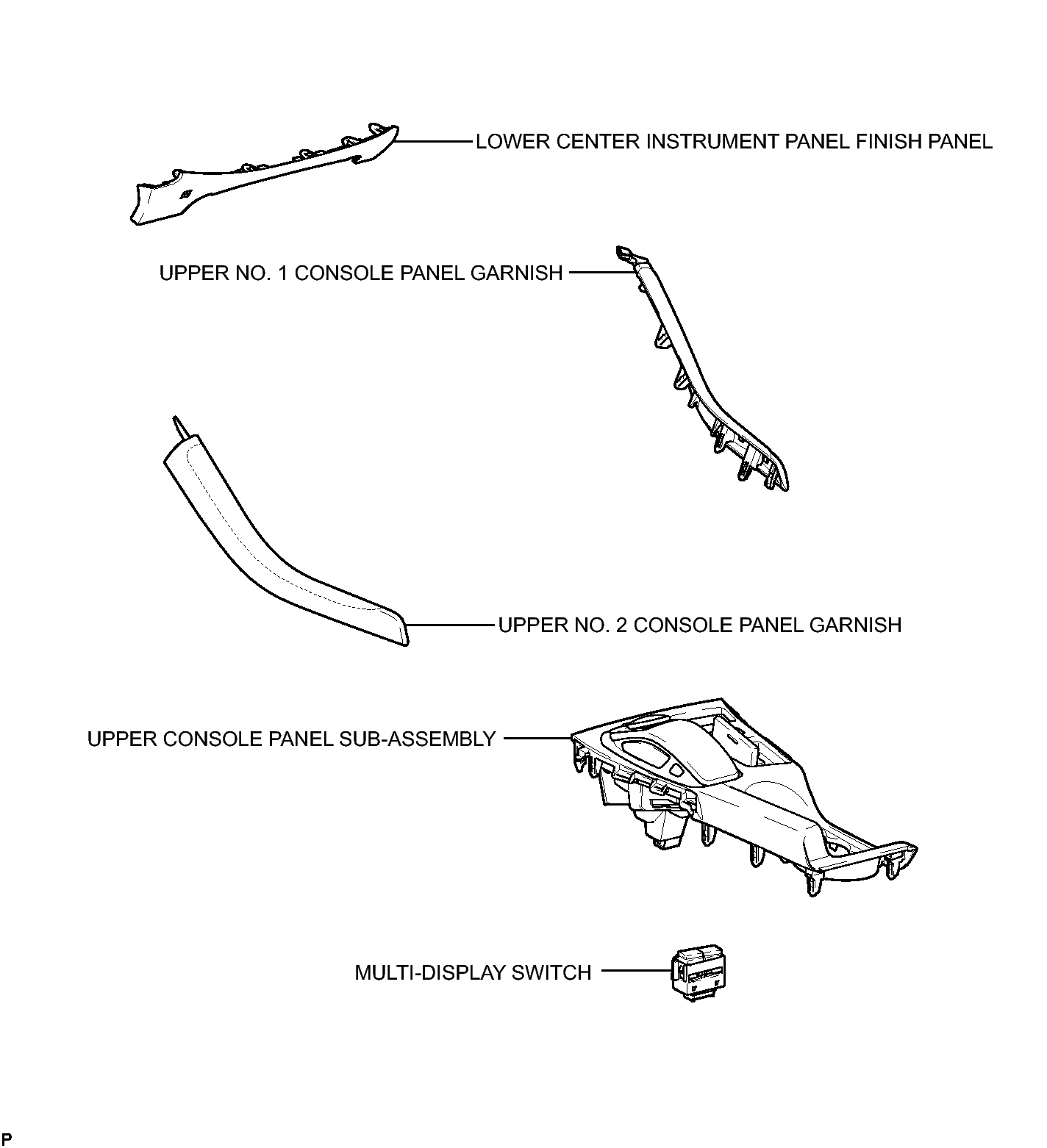 LOWER CENTER INSTRUMENT PANEL FINISH PANEL

UPPER NO. 1 CONSOLE PANEL GARNISH

UPPER NO. 2 CONSOLE PANEL GARNISH

UPPER CONSOLE PANEL SUB-ASSEMBLY

MULTI-DISPLAY SWITCH

P