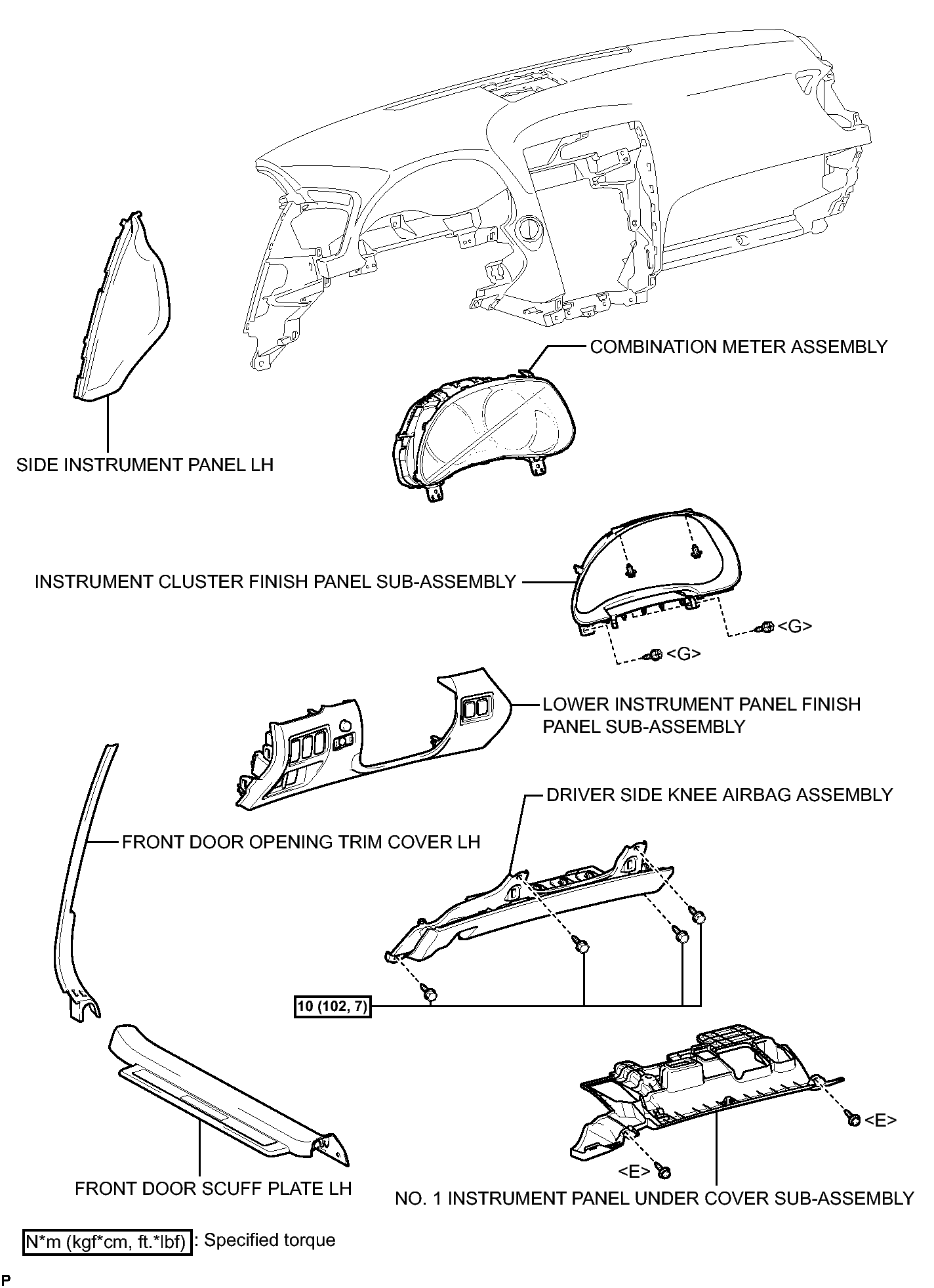 COMBINATION METER ASSEMBLY

SIDE INSTRUMENT PANEL LH

INSTRUMENT CLUSTER FINISH PANEL SUB-ASSEMBLY

<G>

<G>

LOWER INSTRUMENT PANEL FINISH PANEL SUB-ASSEMBLY

DRIVER SIDE KNEE AIRBAG ASSEMBLY

FRONT DOOR OPENING TRIM COVER LH

10 (102, 7)

<E>

<E>

FRONT DOOR SCUFF PLATE LH

NO. 1 INSTRUMENT PANEL UNDER COVER SUB-ASSEMBLY

N*m (kgf*cm, ft.*lbf) : Specified torque

P