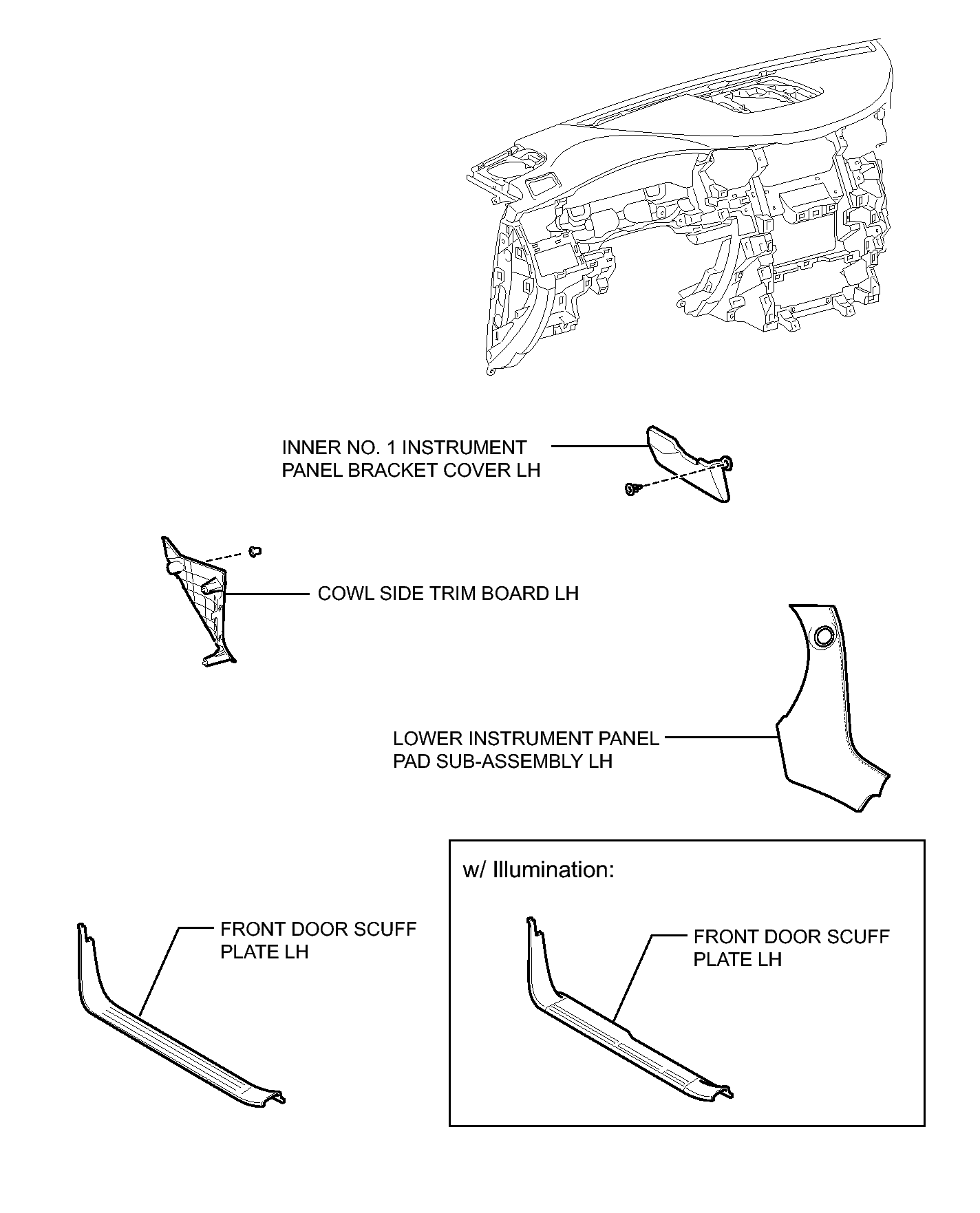 INNER NO. 1 INSTRUMENT PANEL BRACKET COVER LH

COWL SIDE TRIM BOARD LH

LOWER INSTRUMENT PANEL PAD SUB-ASSEMBLY LH

FRONT DOOR SCUFF PLATE LH

w/ Illumination:

FRONT DOOR SCUFF PLATE LH