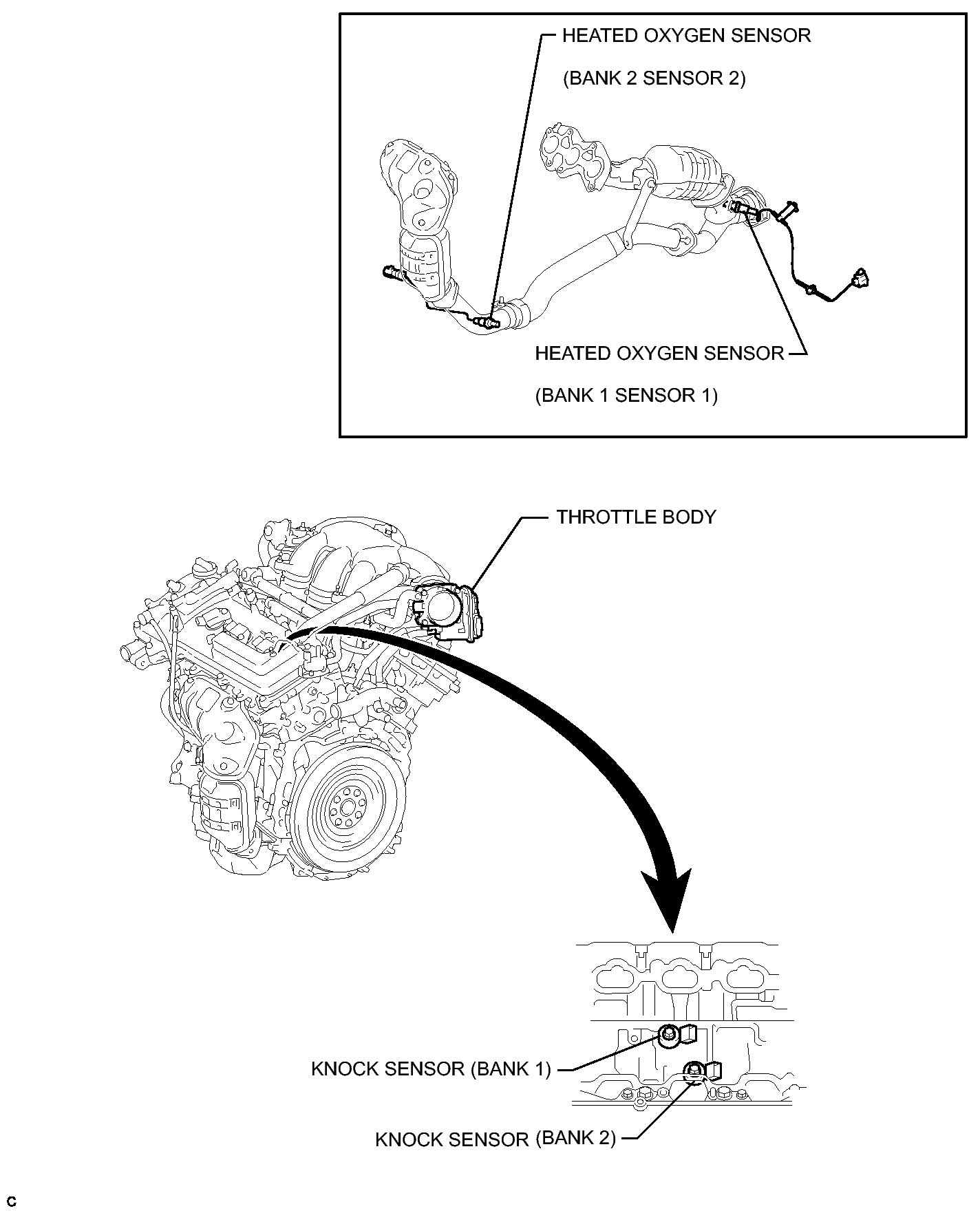 HEATED OXYGEN SENSOR
(BANK 2 SENSOR 2)

HEATED OXYGEN SENSOR
(BANK 1 SENSOR 1)

THROTTLE BODY

KNOCK SENSOR (BANK 1)

KNOCK SENSOR (BANK 2)

C