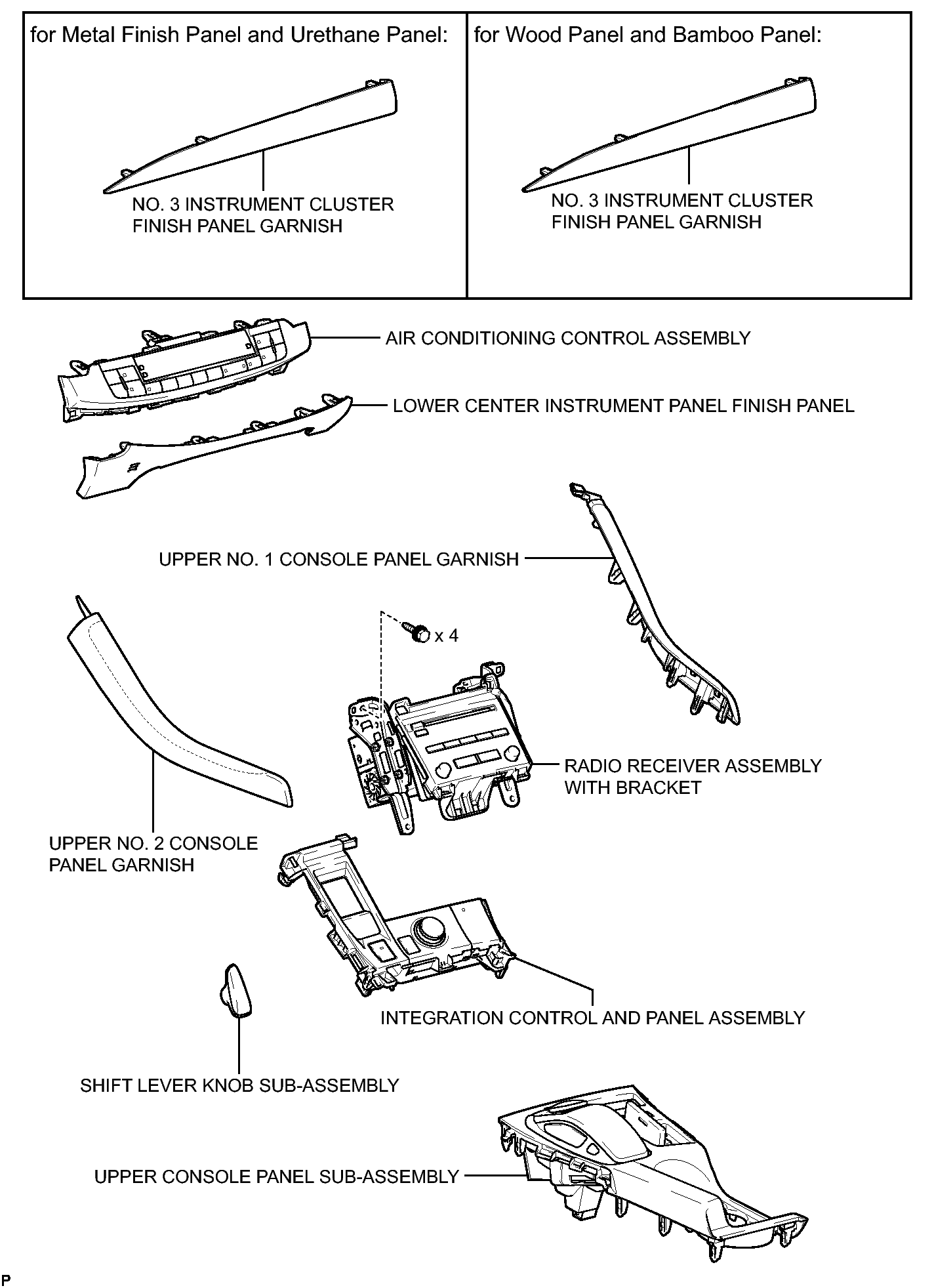 for Metal Finish Panel and Urethane Panel:

NO. 3 INSTRUMENT CLUSTER FINISH PANEL GARNISH

for Wood Panel and Bamboo Panel:

NO. 3 INSTRUMENT CLUSTER FINISH PANEL GARNISH

AIR CONDITIONING CONTROL ASSEMBLY

LOWER CENTER INSTRUMENT PANEL FINISH PANEL

UPPER NO. 1 CONSOLE PANEL GARNISH

x 4

RADIO RECEIVER ASSEMBLY WITH BRACKET

UPPER NO. 2 CONSOLE PANEL GARNISH

INTEGRATION CONTROL AND PANEL ASSEMBLY

SHIFT LEVER KNOB SUB-ASSEMBLY

UPPER CONSOLE PANEL SUB-ASSEMBLY

P