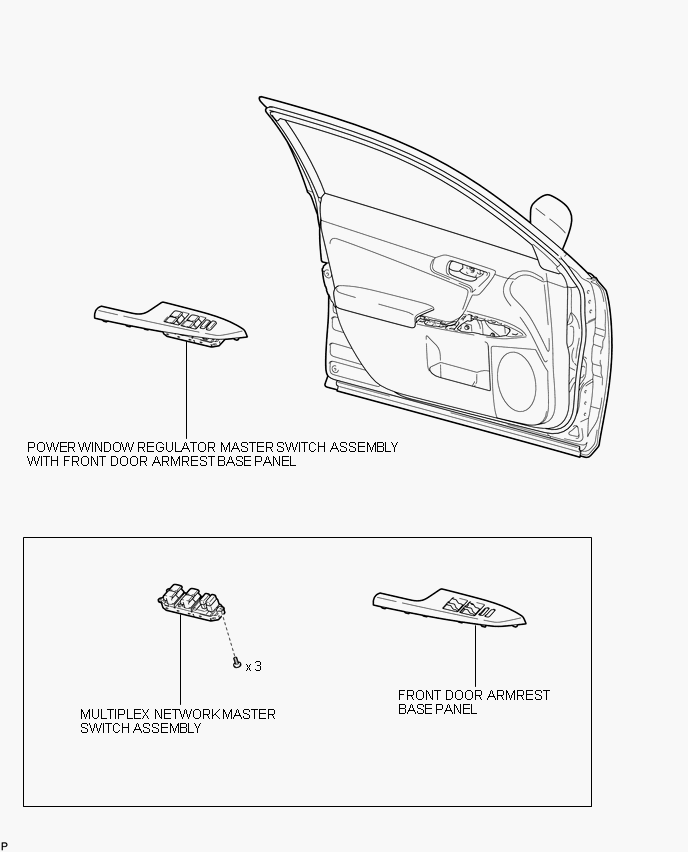 POWER WINDOW REGULATOR MASTER SWITCH ASSEMBLY WITH FRONT DOOR ARMREST BASE PANEL

x 3

MULTIPLEX NETWORK MASTER SWITCH ASSEMBLY

FRONT DOOR ARMREST BASE PANEL

P