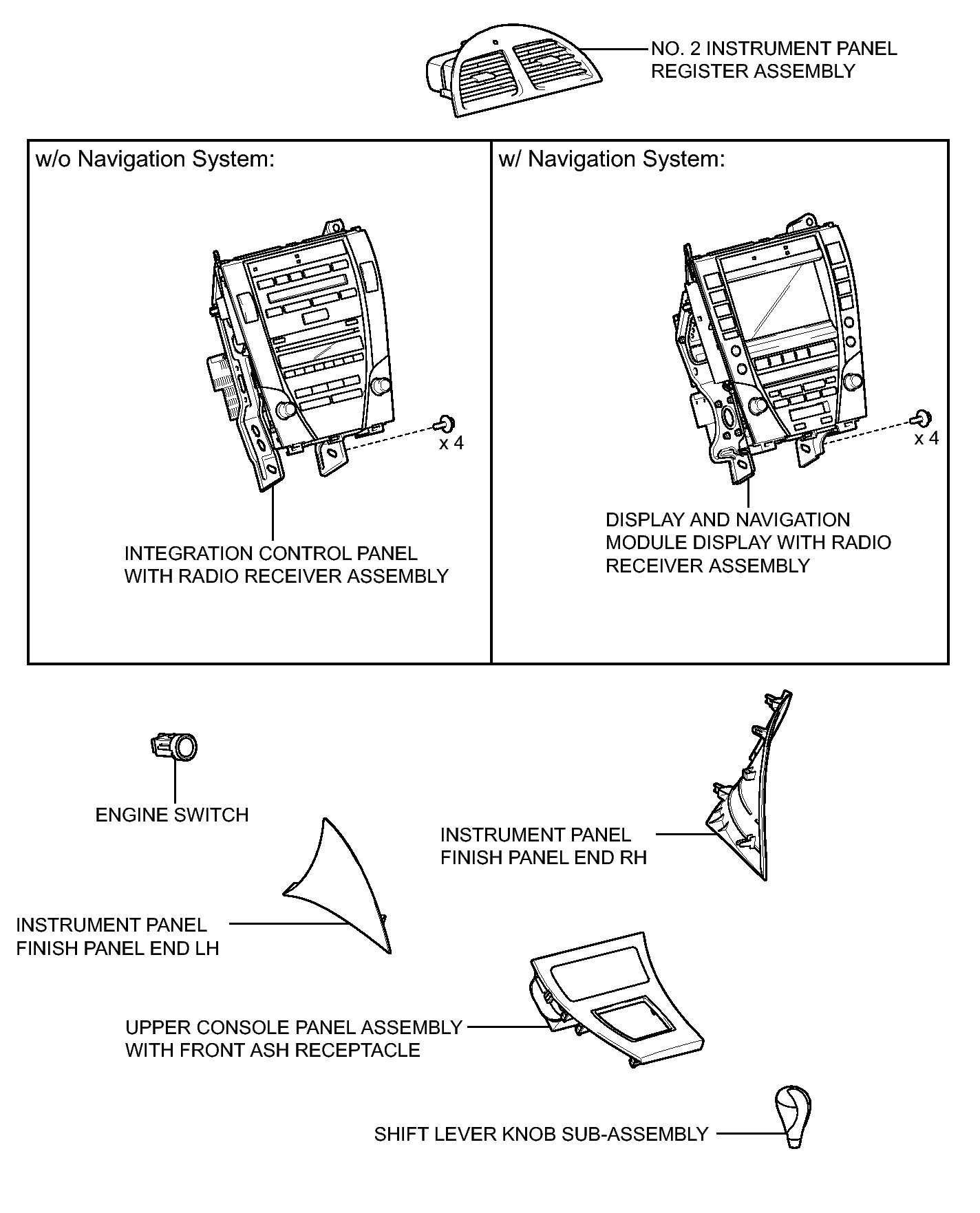 NO. 2 INSTRUMENT PANEL REGISTER ASSEMBLY

w/o Navigation System:

x 4

INTEGRATION CONTROL PANEL WITH RADIO RECEIVER ASSEMBLY

w/ Navigation System:

x 4

DISPLAY AND NAVIGATION MODULE DISPLAY WITH RADIO RECEIVER ASSEMBLY

ENGINE SWITCH

INSTRUMENT PANEL FINISH PANEL END RH

INSTRUMENT PANEL FINISH PANEL END LH

UPPER CONSOLE PANEL ASSEMBLY WITH FRONT ASH RECEPTACLE

SHIFT LEVER KNOB SUB-ASSEMBLY