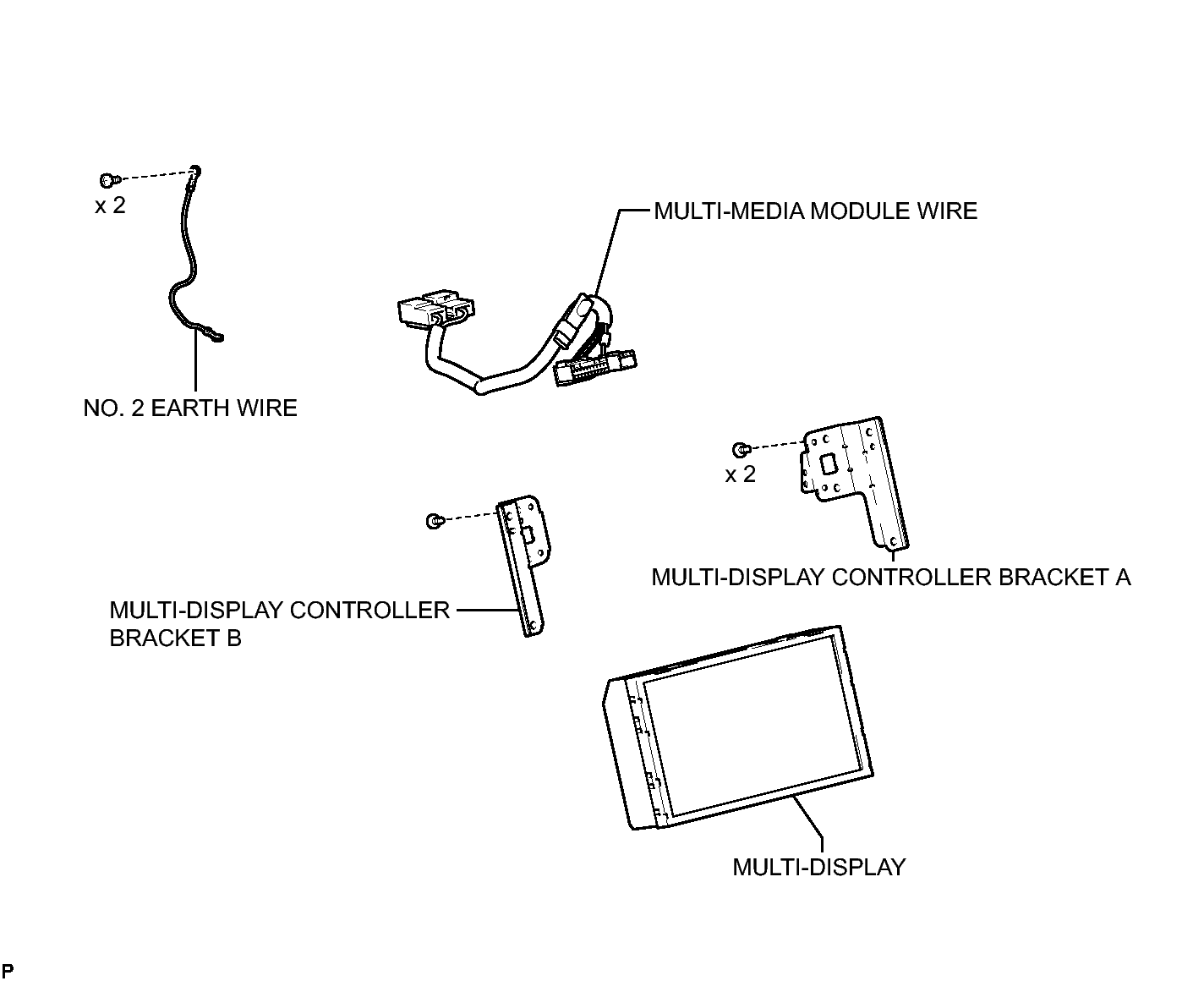 x 2

MULTI-MEDIA MODULE WIRE

NO. 2 EARTH WIRE

x 2

MULTI-DISPLAY CONTROLLER BRACKET A

MULTI-DISPLAY CONTROLLER BRACKET B

MULTI-DISPLAY

P