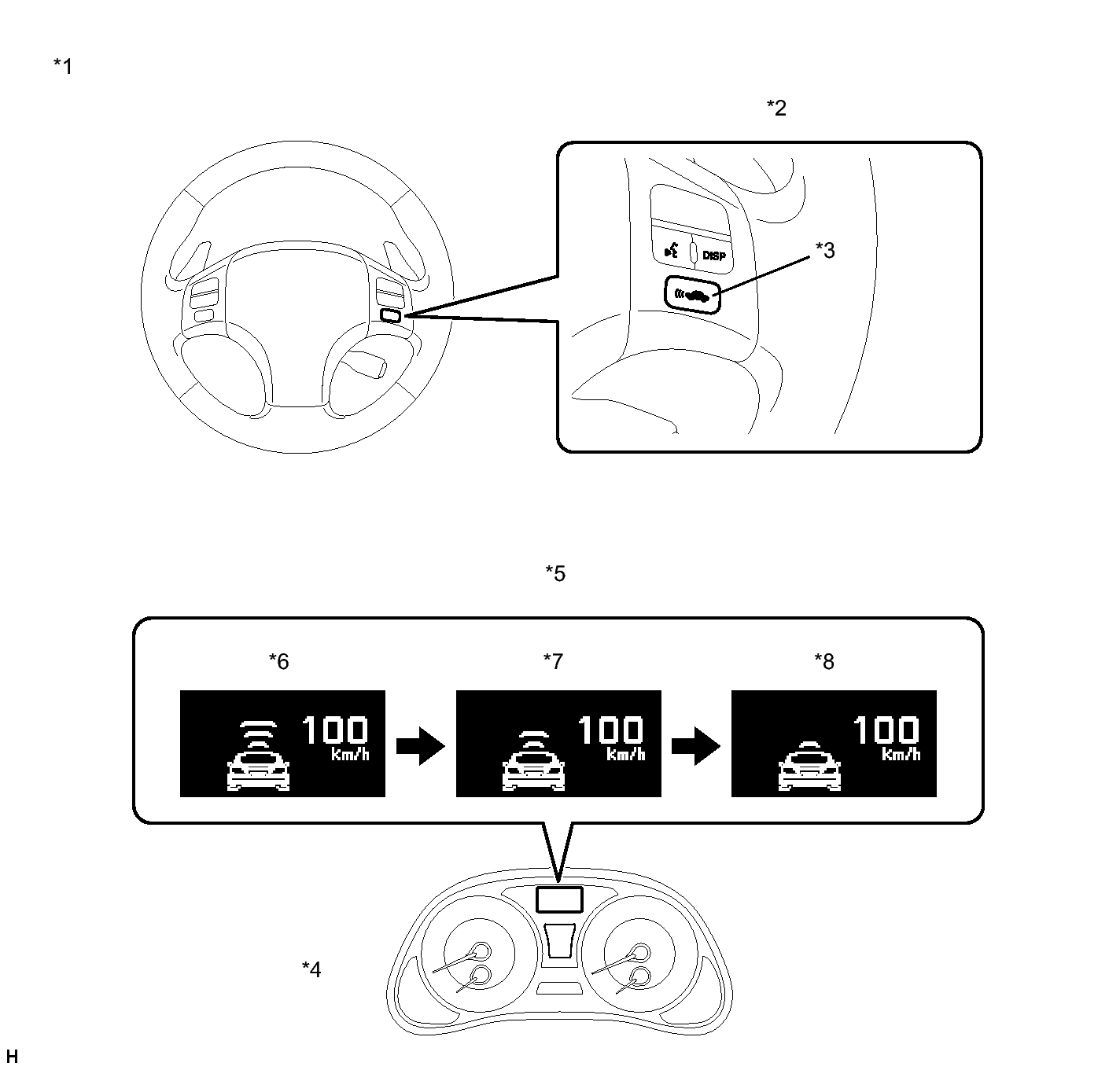 *1

*2

DISP

*3

*5

*6

100
km/h

*7

100
km/h

*8

100
km/h

*4

H