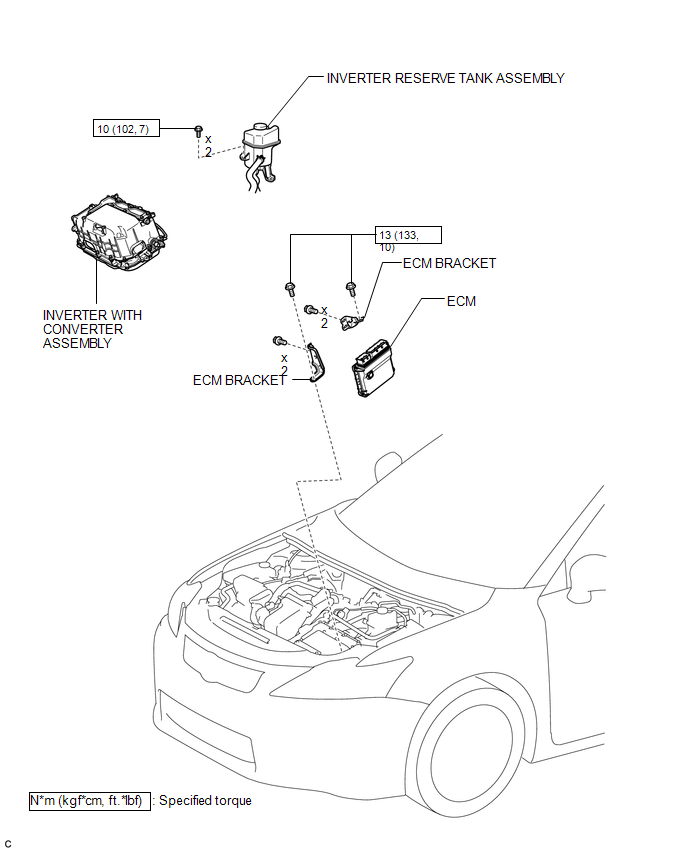 INVERTER RESERVE TANK ASSEMBLY

10 (102, 7)

x 2

INVERTER WITH CONVERTER ASSEMBLY

13 (133, 10)

ECM BRACKET

ECM

x 2

x 2

ECM BRACKET

N*m (kgf*cm, ft.*lbf) : Specified torque

C