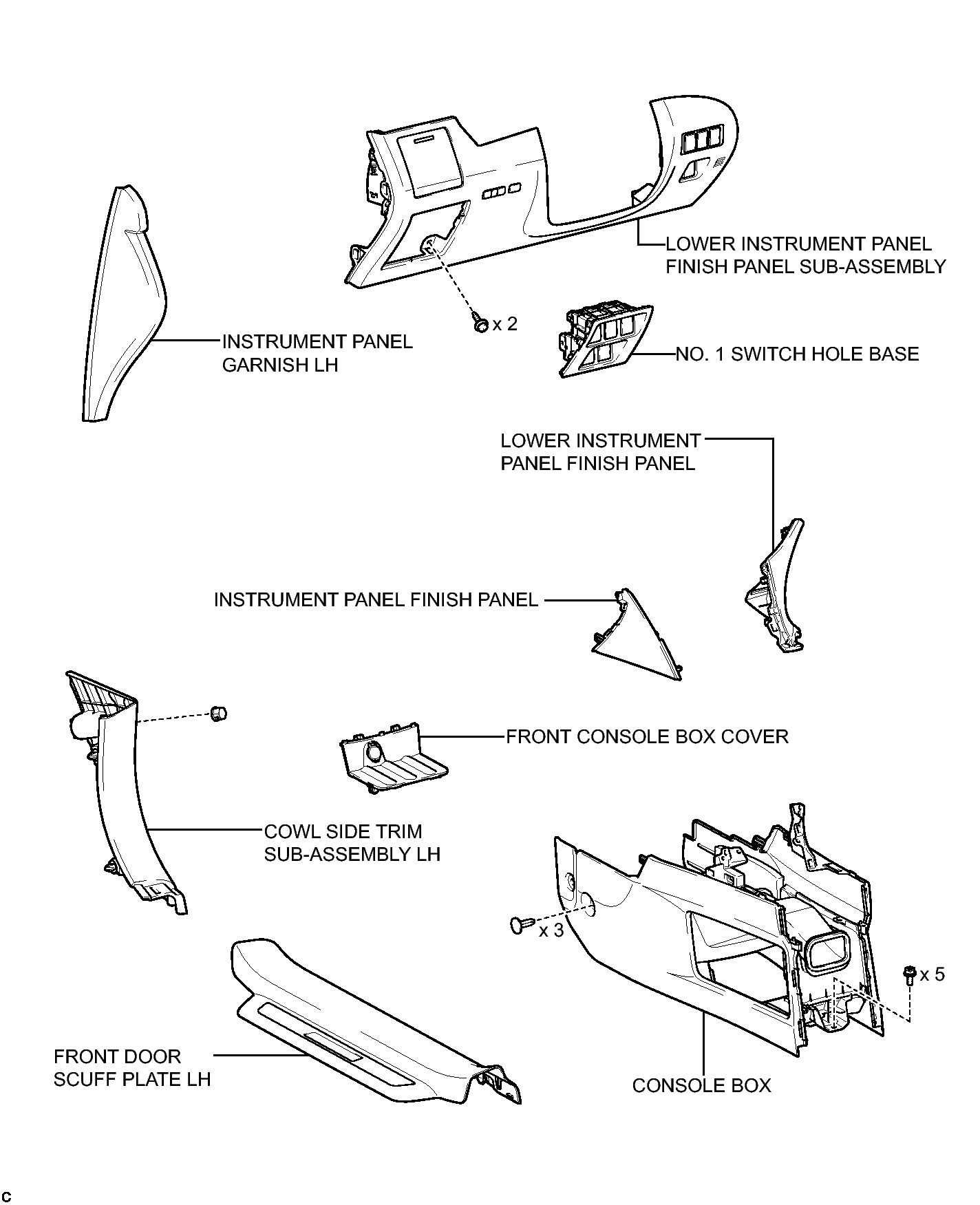 LOWER INSTRUMENT PANEL FINISH PANEL SUB-ASSEMBLY

x 2

INSTRUMENT PANEL GARNISH LH

NO. 1 SWITCH HOLE BASE

LOWER INSTRUMENT PANEL FINISH PANEL

INSTRUMENT PANEL FINISH PANEL

FRONT CONSOLE BOX COVER

COWL SIDE TRIM SUB-ASSEMBLY LH

x 3

x 5

FRONT DOOR SCUFF PLATE LH

CONSOLE BOX

C