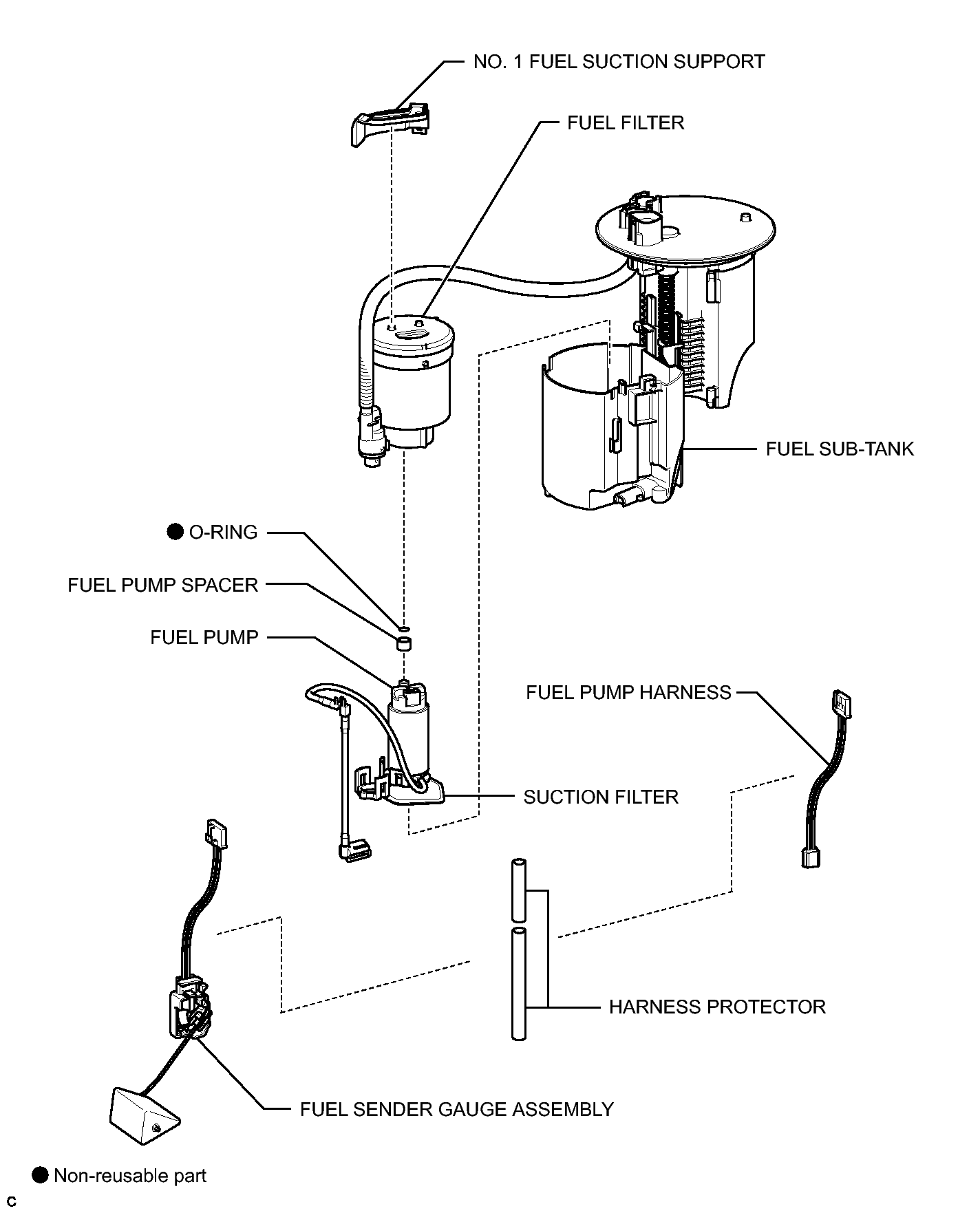 NO. 1 FUEL SUCTION SUPPORT

FUEL FILTER

FUEL SUB-TANK

● O-RING

FUEL PUMP SPACER

FUEL PUMP

FUEL PUMP HARNESS

SUCTION FILTER

HARNESS PROTECTOR

FUEL SENDER GAUGE ASSEMBLY

● Non-reusable part

C