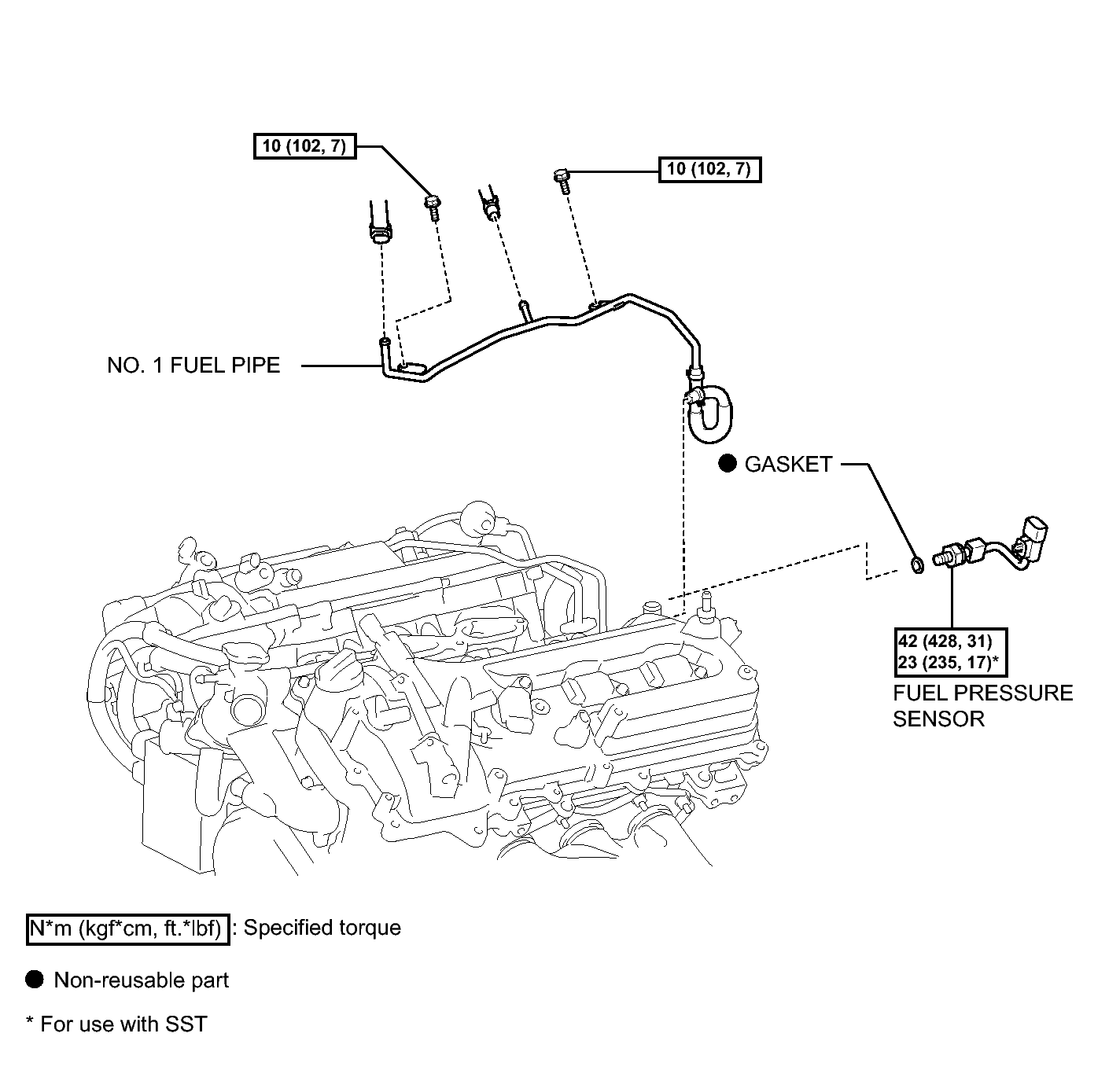 10 (102, 7)

10 (102, 7)

NO. 1 FUEL PIPE

● GASKET

42 (428, 31)
23 (235, 17)*

FUEL PRESSURE SENSOR

N*m (kgf*cm, ft.*lbf) : Specified torque

● Non-reusable part

* For use with SST