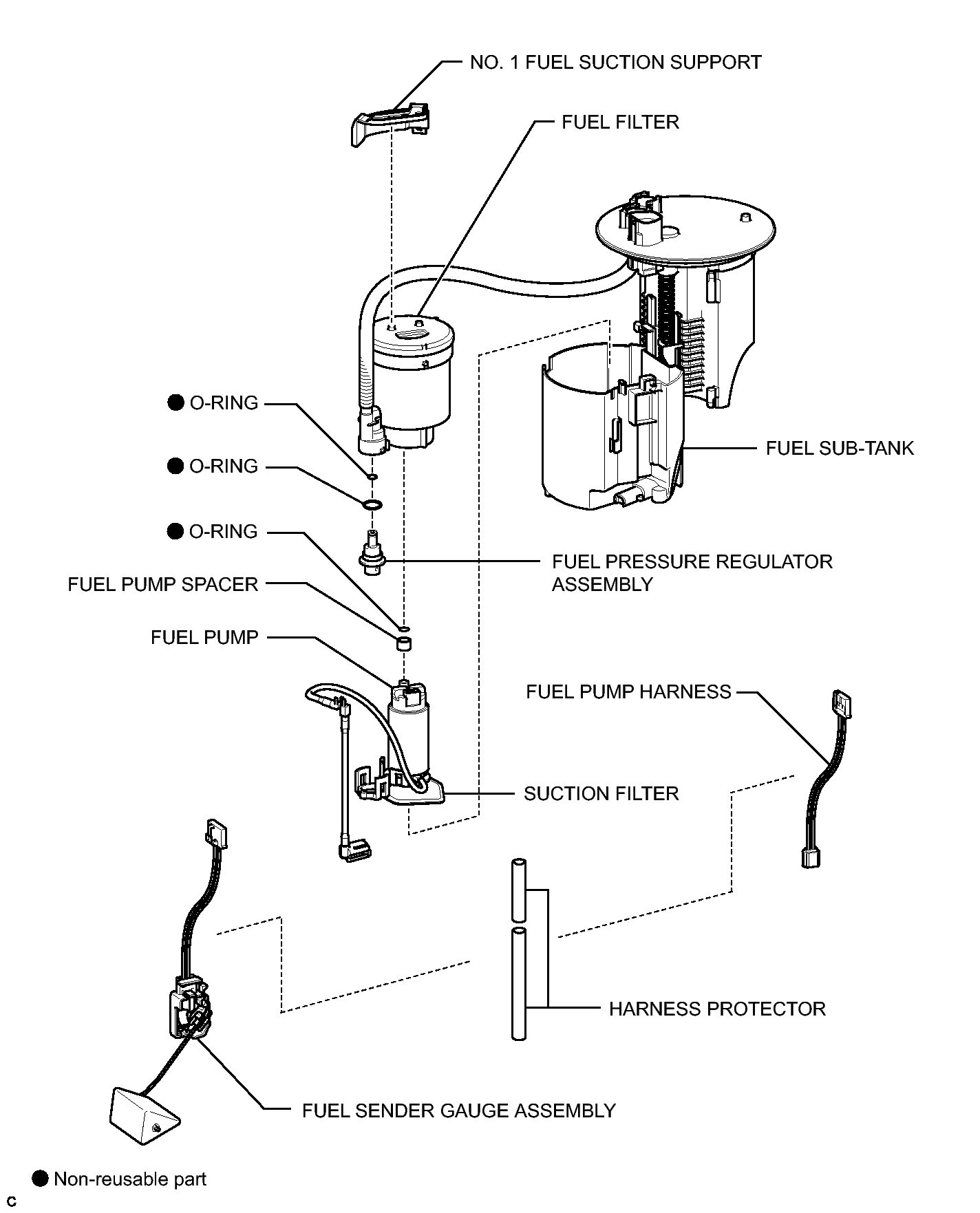 NO. 1 FUEL SUCTION SUPPORT

FUEL FILTER

● O-RING

● O-RING

FUEL SUB-TANK

● O-RING

FUEL PRESSURE REGULATOR ASSEMBLY

FUEL PUMP SPACER

FUEL PUMP

FUEL PUMP HARNESS

SUCTION FILTER

HARNESS PROTECTOR

FUEL SENDER GAUGE ASSEMBLY

● Non-reusable part

C