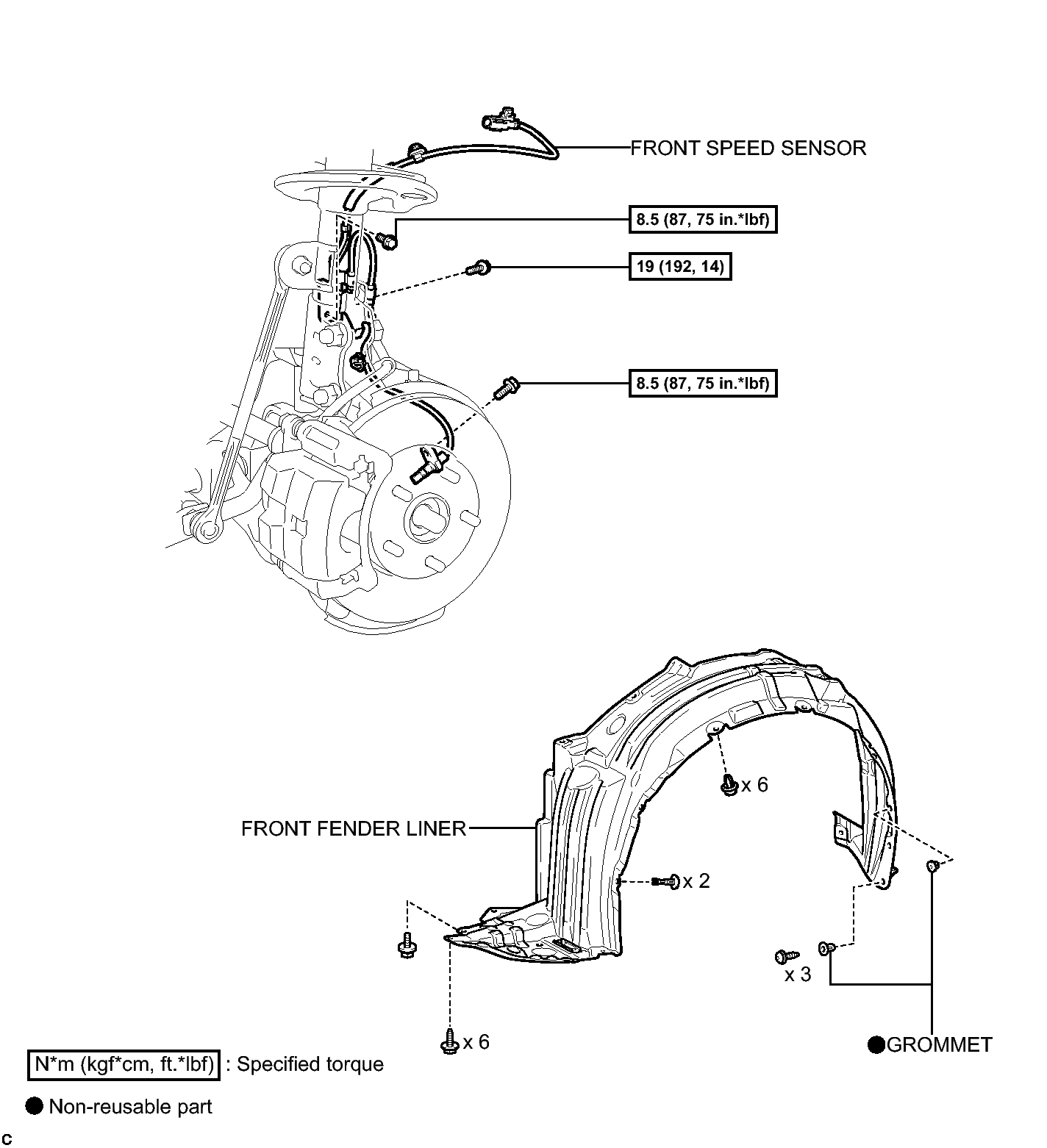 FRONT SPEED SENSOR

8.5 (87, 75 in.*lbf)

19 (192, 14)

8.5 (87, 75 in.*lbf)

x 6

FRONT FENDER LINER

x 2

x 3

x 6

GROMMET

N*m (kgf*cm, ft.*lbf) : Specified torque

Non-reusable part

C