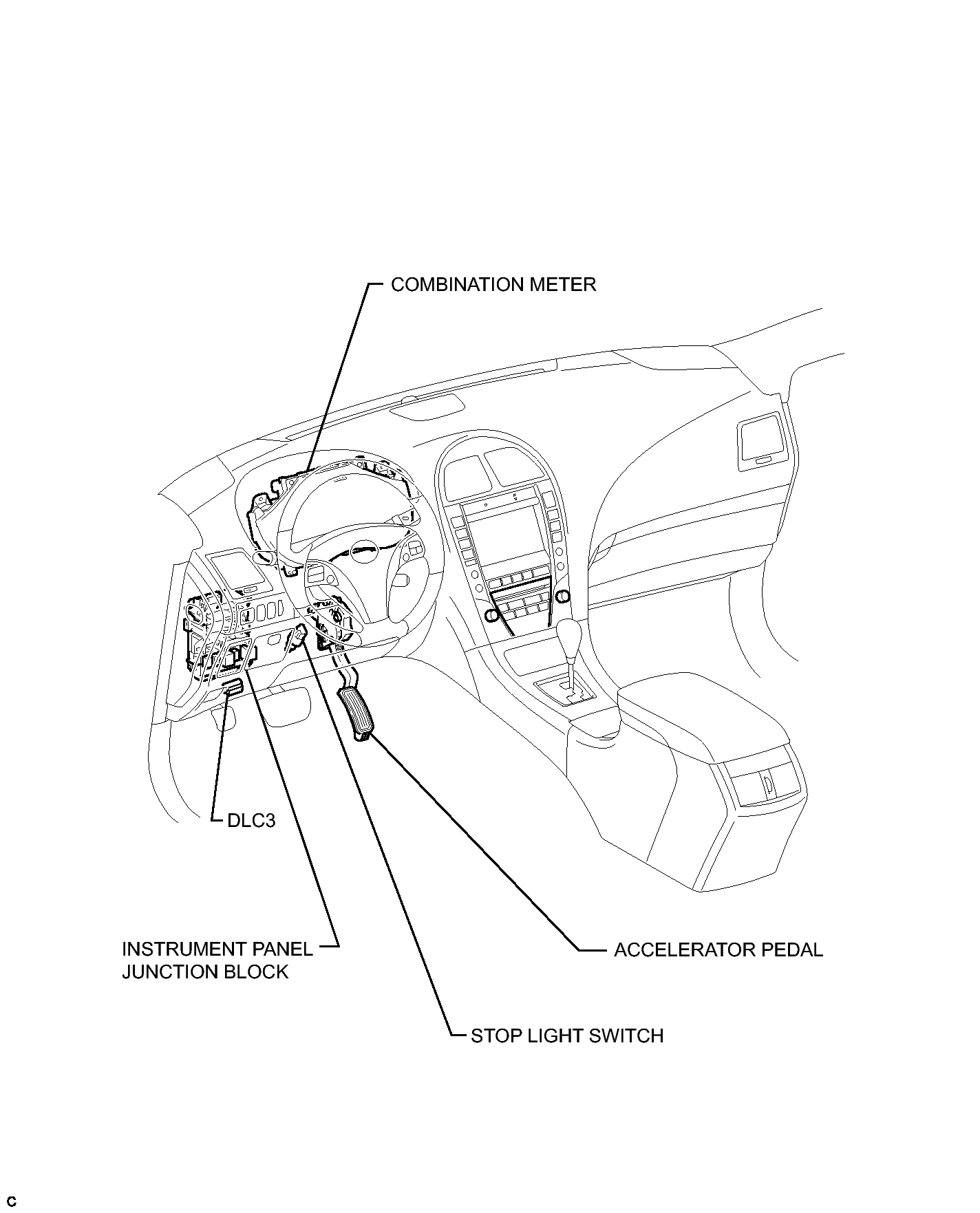 COMBINATION METER

DLC3

INSTRUMENT PANEL JUNCTION BLOCK

ACCELERATOR PEDAL

STOP LIGHT SWITCH

C