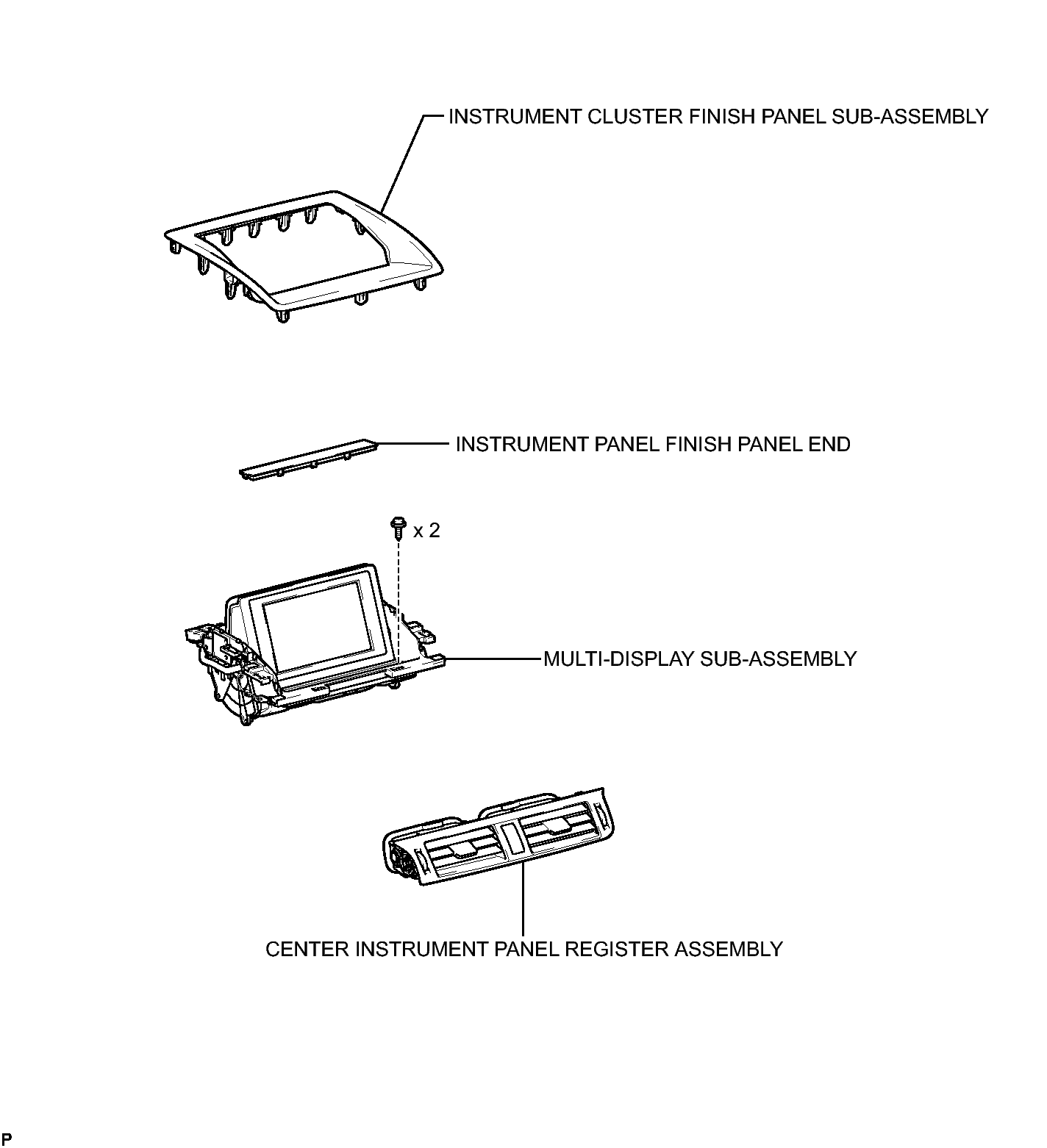 INSTRUMENT CLUSTER FINISH PANEL SUB-ASSEMBLY

INSTRUMENT PANEL FINISH PANEL END

x 2

MULTI-DISPLAY SUB-ASSEMBLY

CENTER INSTRUMENT PANEL REGISTER ASSEMBLY

P