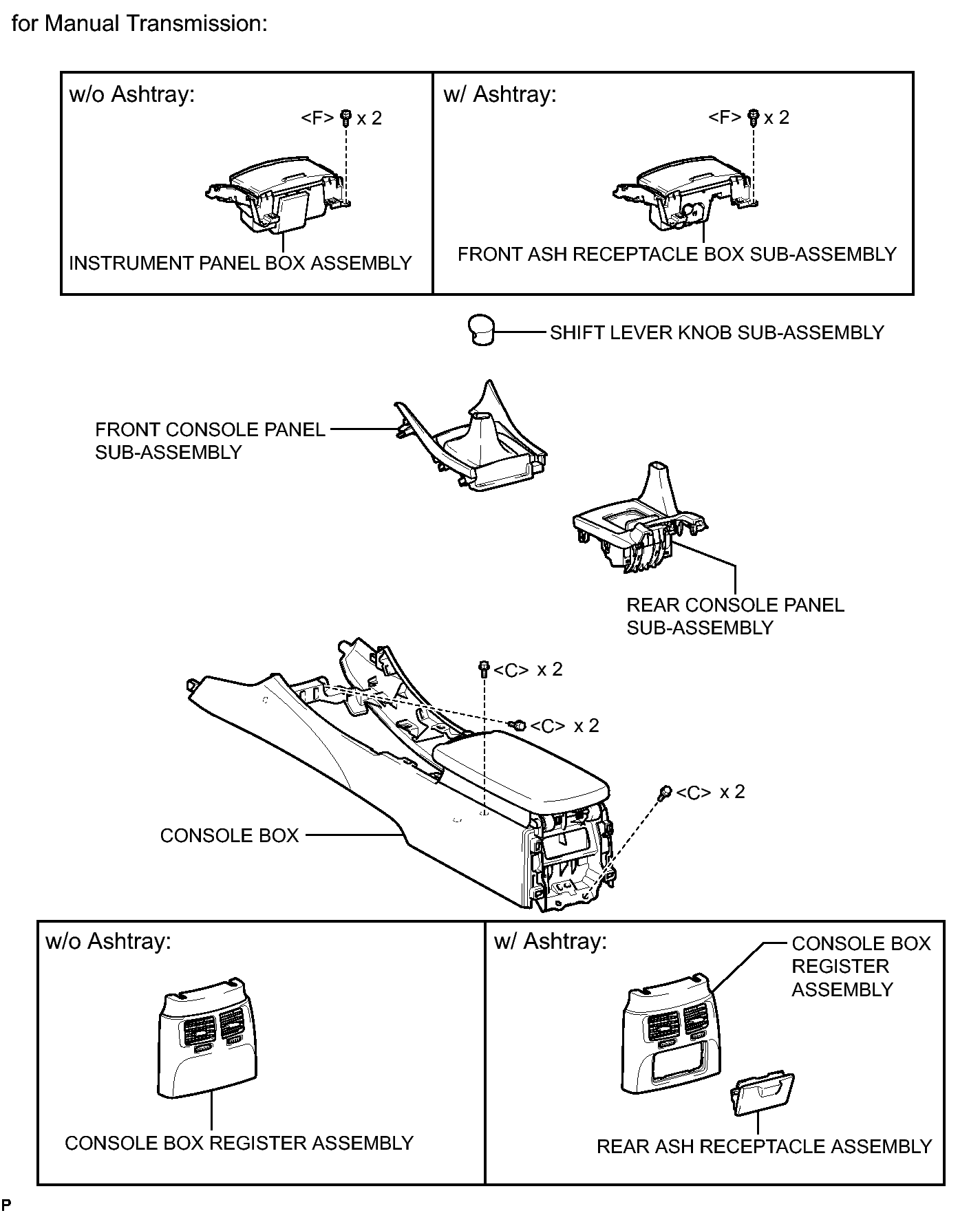 for Manual Transmission:

w/o Ashtray:

<F> x 2

INSTRUMENT PANEL BOX ASSEMBLY

w/ Ashtray:

<F> x 2

FRONT ASH RECEPTACLE BOX SUB-ASSEMBLY

SHIFT LEVER KNOB SUB-ASSEMBLY

FRONT CONSOLE PANEL SUB-ASSEMBLY

REAR CONSOLE PANEL SUB-ASSEMBLY

<C> x 2

<C> x 2

<C> x 2

CONSOLE BOX

w/o Ashtray:

CONSOLE BOX REGISTER ASSEMBLY

w/ Ashtray:

CONSOLE BOX REGISTER ASSEMBLY

REAR ASH RECEPTACLE ASSEMBLY

P