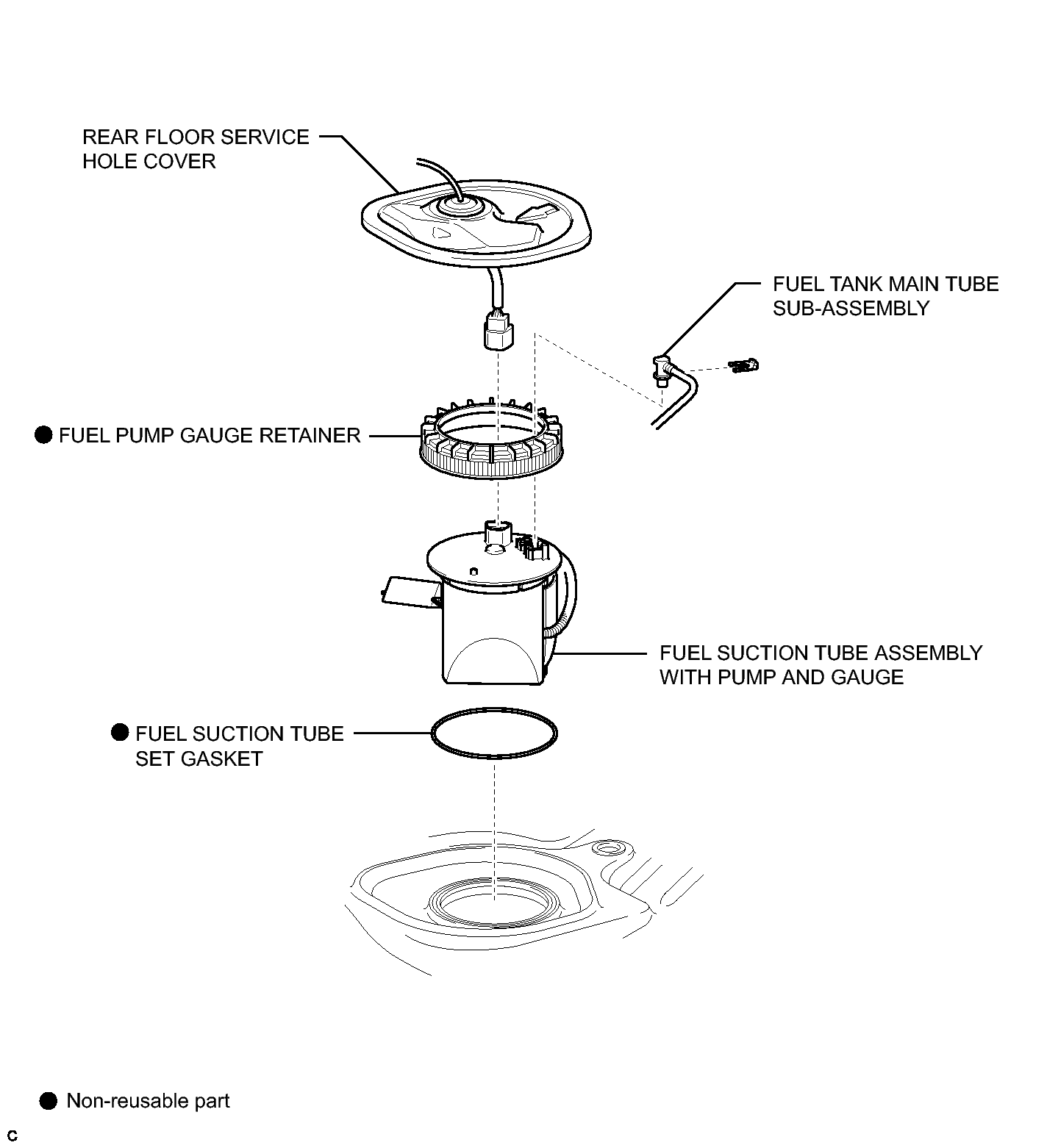 REAR FLOOR SERVICE HOLE COVER

FUEL TANK MAIN TUBE SUB-ASSEMBLY

● FUEL PUMP GAUGE RETAINER

FUEL SUCTION TUBE ASSEMBLY WITH PUMP AND GAUGE

● FUEL SUCTION TUBE SET GASKET

● Non-reusable part

C