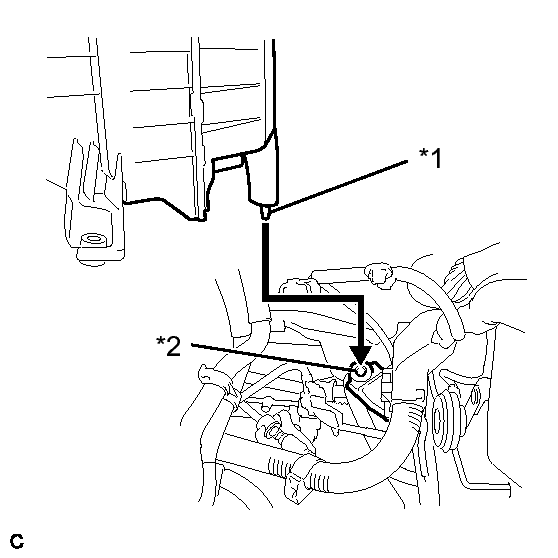 *1

*2

C