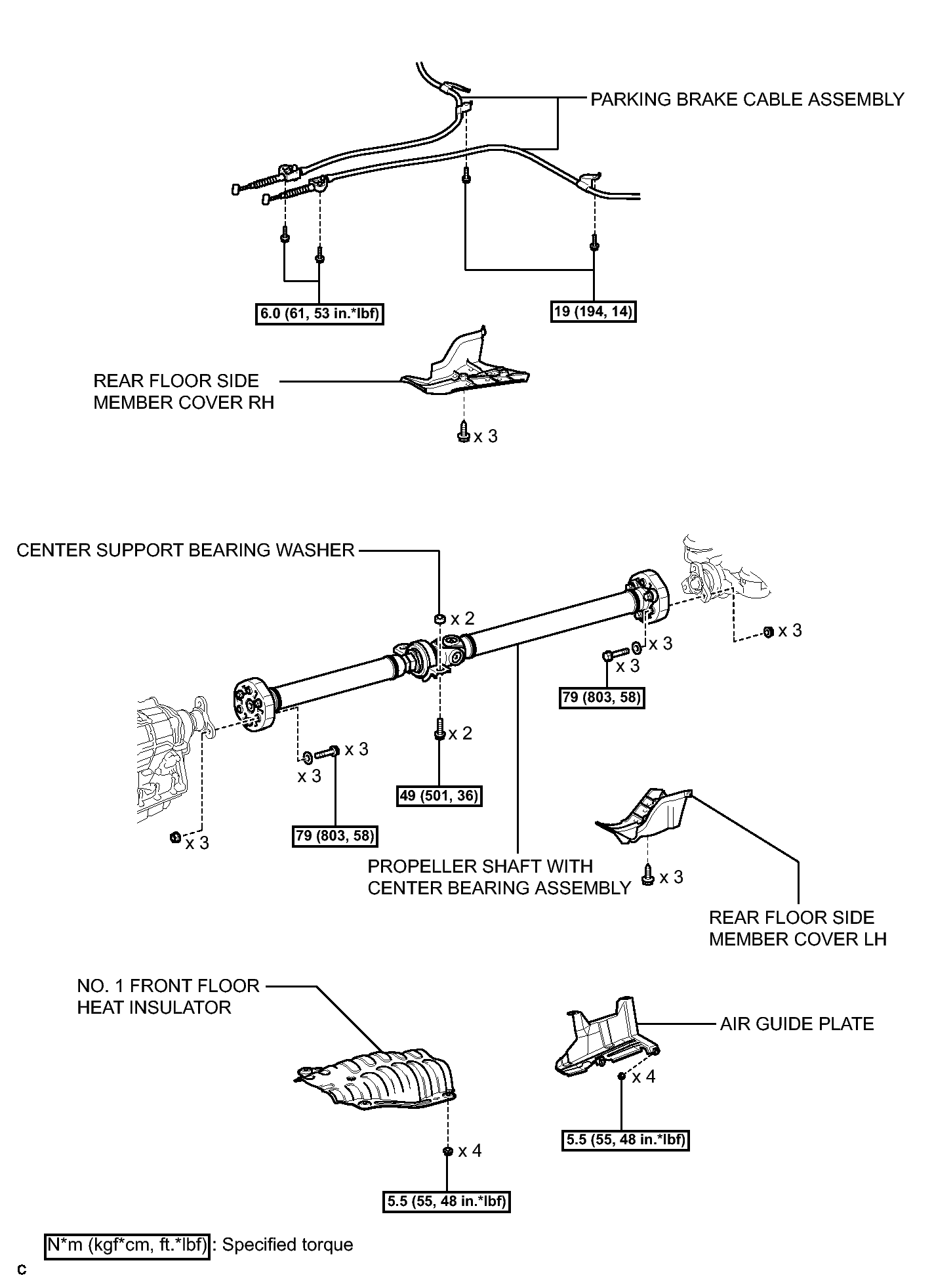 PARKING BRAKE CABLE ASSEMBLY

6.0 (61, 53 in.*lbf)

19 (194, 14)

REAR FLOOR SIDE MEMBER COVER RH

x 3

CENTER SUPPORT BEARING WASHER

x 2

x 3

x 3

x 3

79 (803, 58)

x 2

x 3

x 3

49 (501, 36)

x 3

79 (803, 58)

PROPELLER SHAFT WITH CENTER BEARING ASSEMBLY

x 3

REAR FLOOR SIDE MEMBER COVER LH

NO. 1 FRONT FLOOR HEAT INSULATOR

AIR GUIDE PLATE

x 4

5.5 (55, 48 in.*lbf)

x 4

5.5 (55, 48 in.*lbf)

N*m (kgf*cm, ft.*lbf) : Specified torque

C