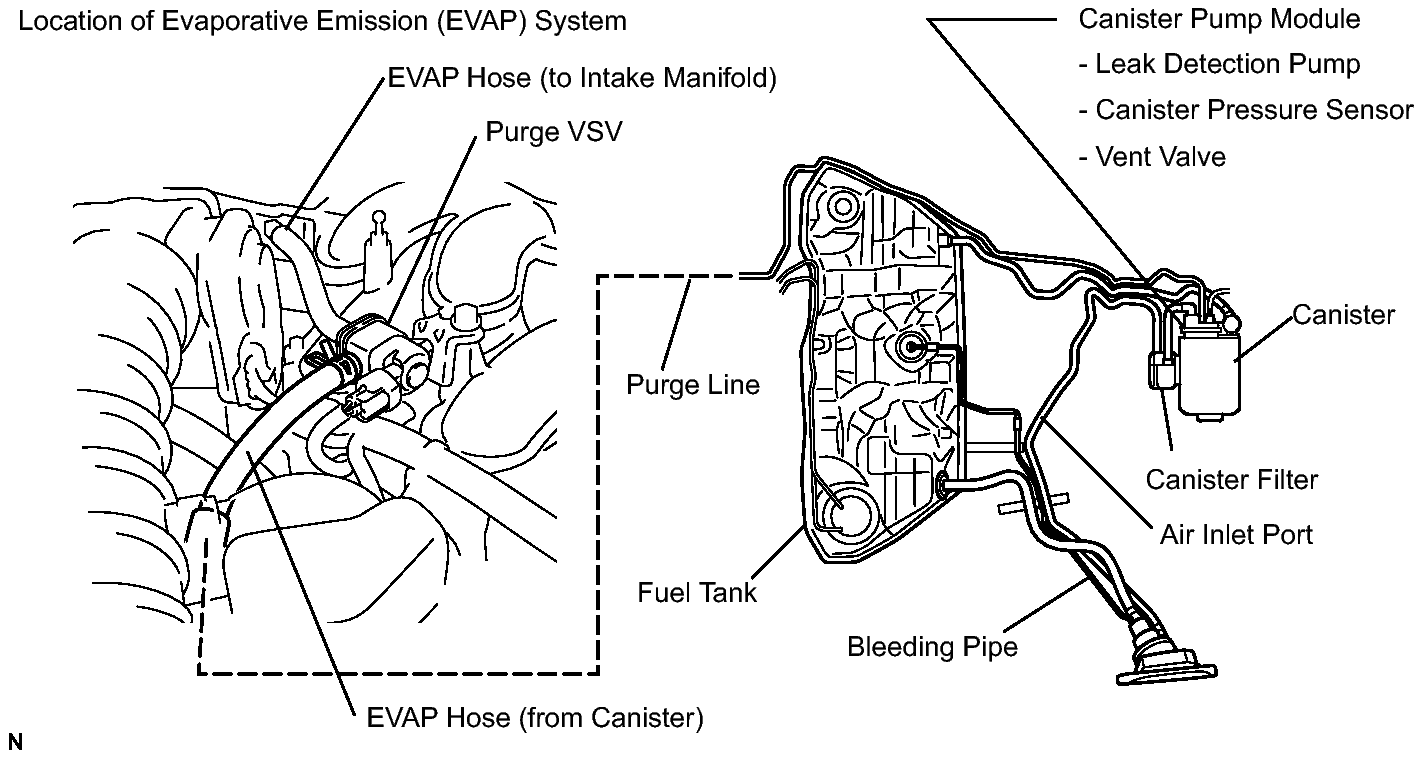 Location of Evaporative Emission (EVAP) System

EVAP Hose (to Intake Manifold)

Purge VSV

Canister Pump Module
- Leak Detection Pump
- Canister Pressure Sensor
- Vent Valve

Canister

Purge Line

Canister Filter

Air Inlet Port

Fuel Tank

Bleeding Pipe

EVAP Hose (from Canister)

N