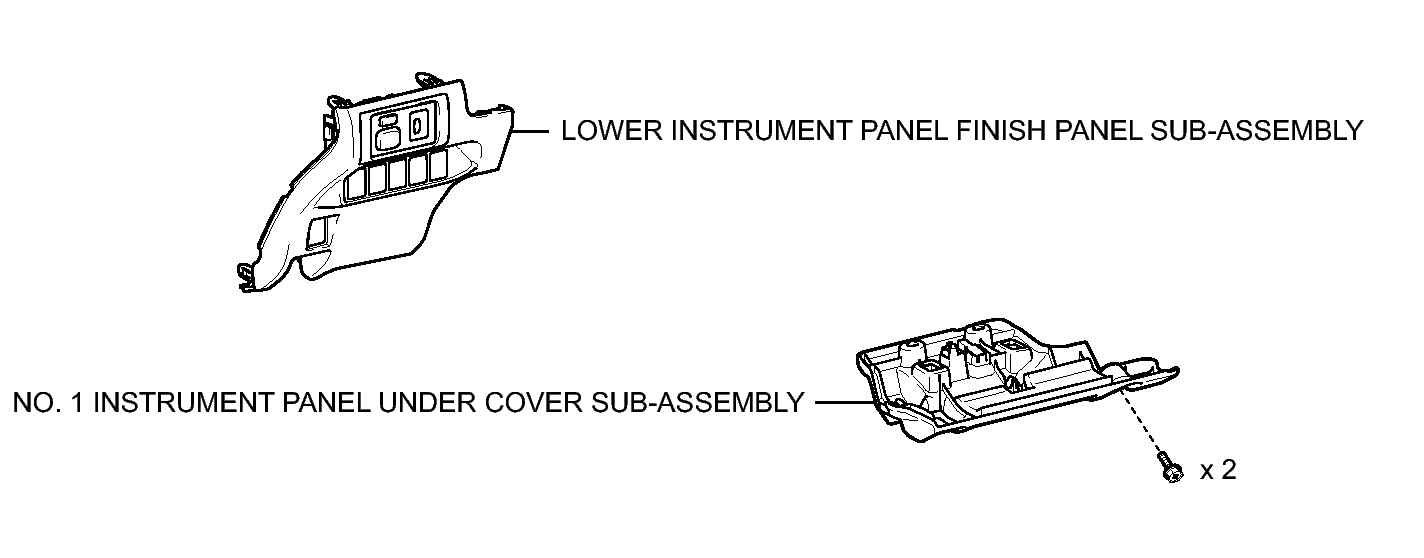 LOWER INSTRUMENT PANEL FINISH PANEL SUB-ASSEMBLY

NO. 1 INSTRUMENT PANEL UNDER COVER SUB-ASSEMBLY

x 2