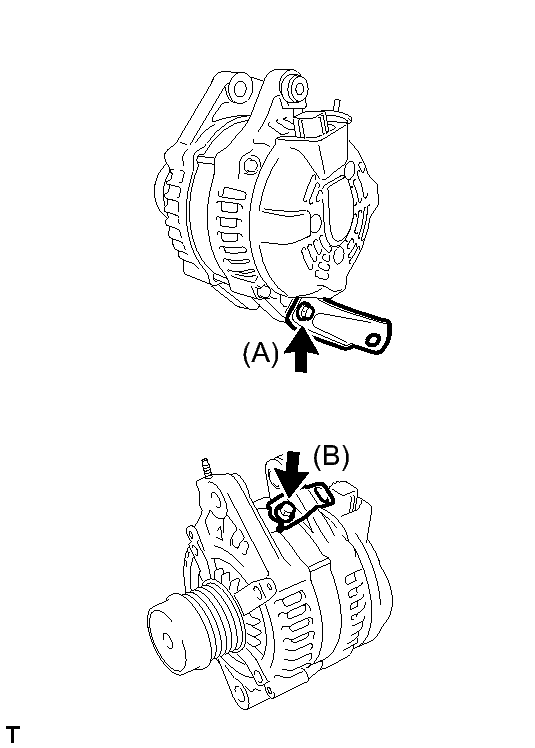 (A)

(B)

T