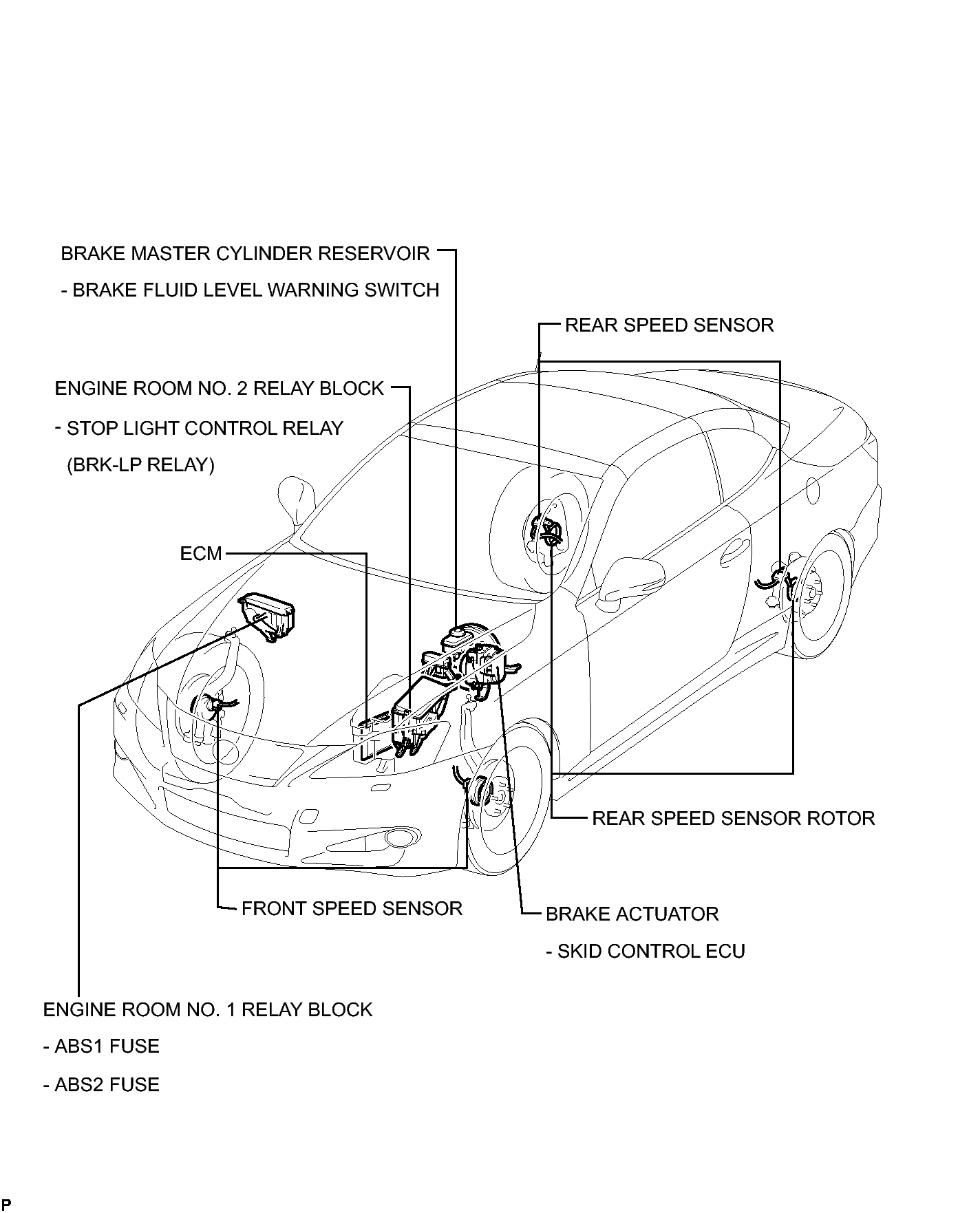 BRAKE MASTER CYLINDER RESERVOIR
- BRAKE FLUID LEVEL WARNING SWITCH

REAR SPEED SENSOR

ENGINE ROOM NO. 2 RELAY BLOCK
- STOP LIGHT CONTROL RELAY
(BRK-LP RELAY)

ECM

REAR SPEED SENSOR ROTOR

FRONT SPEED SENSOR

BRAKE ACTUATOR
- SKID CONTROL ECU

ENGINE ROOM NO. 1 RELAY BLOCK
- ABS1 FUSE
- ABS2 FUSE

P