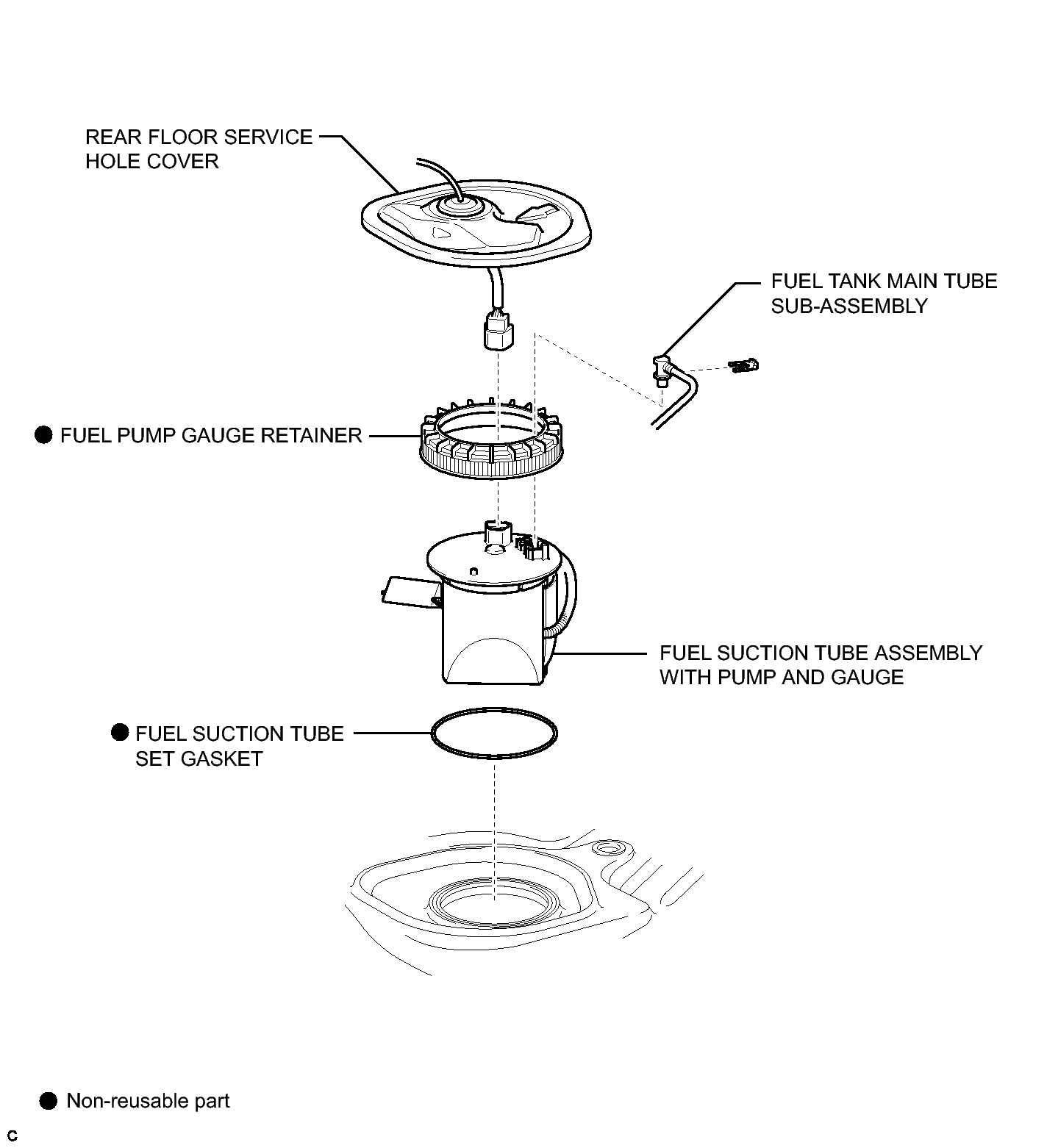 REAR FLOOR SERVICE HOLE COVER

FUEL TANK MAIN TUBE SUB-ASSEMBLY

● FUEL PUMP GAUGE RETAINER

FUEL SUCTION TUBE ASSEMBLY WITH PUMP AND GAUGE

● FUEL SUCTION TUBE SET GASKET

● Non-reusable part

C