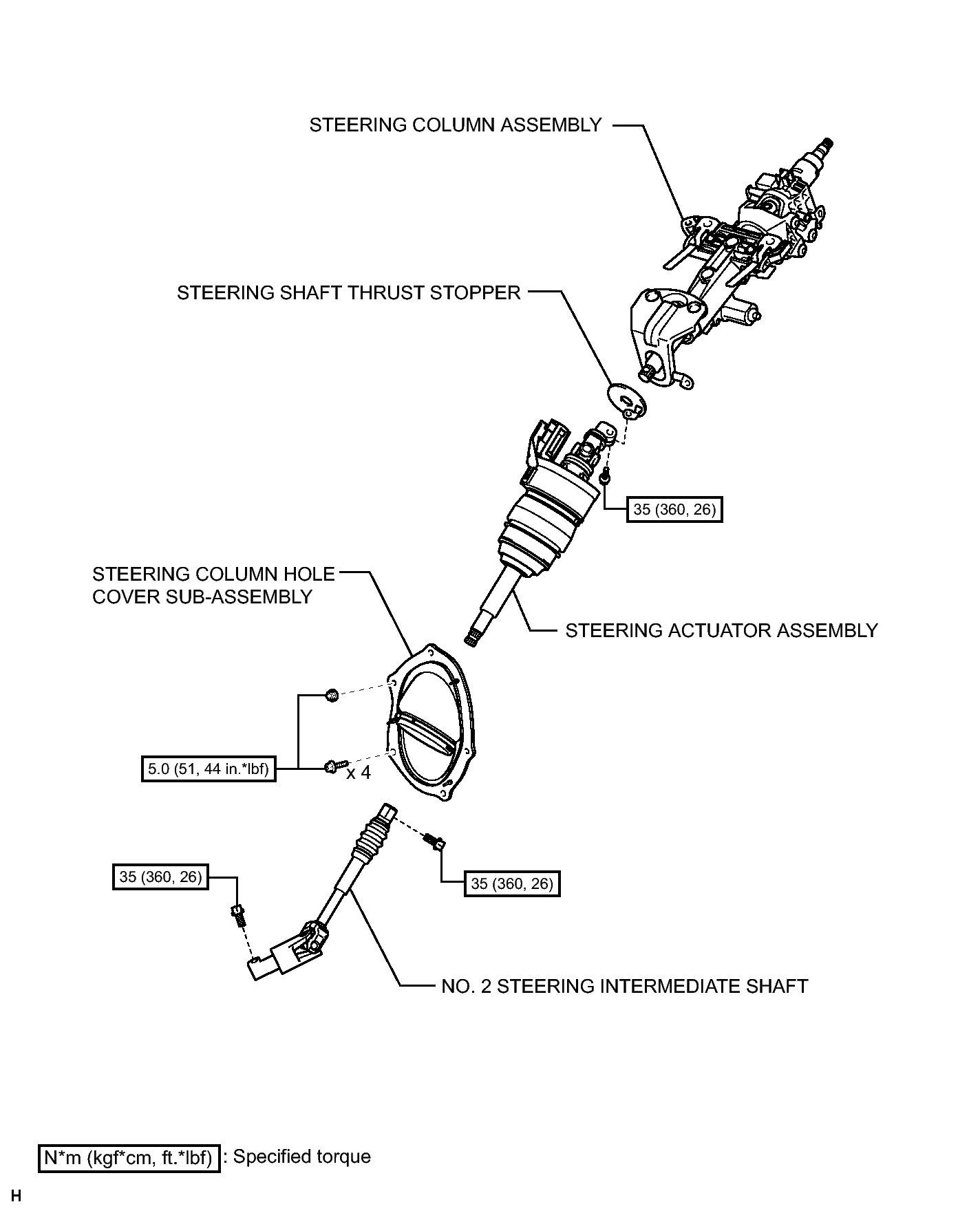 STEERING COLUMN ASSEMBLY

STEERING SHAFT THRUST STOPPER

35 (360, 26)

STEERING COLUMN HOLE COVER SUB-ASSEMBLY

STEERING ACTUATOR ASSEMBLY

5.0 (51, 44 in.*lbf)

x 4

35 (360, 26)

35 (360, 26)

NO. 2 STEERING INTERMEDIATE SHAFT

N*m (kgf*cm, ft.*lbf) : Specified torque

H