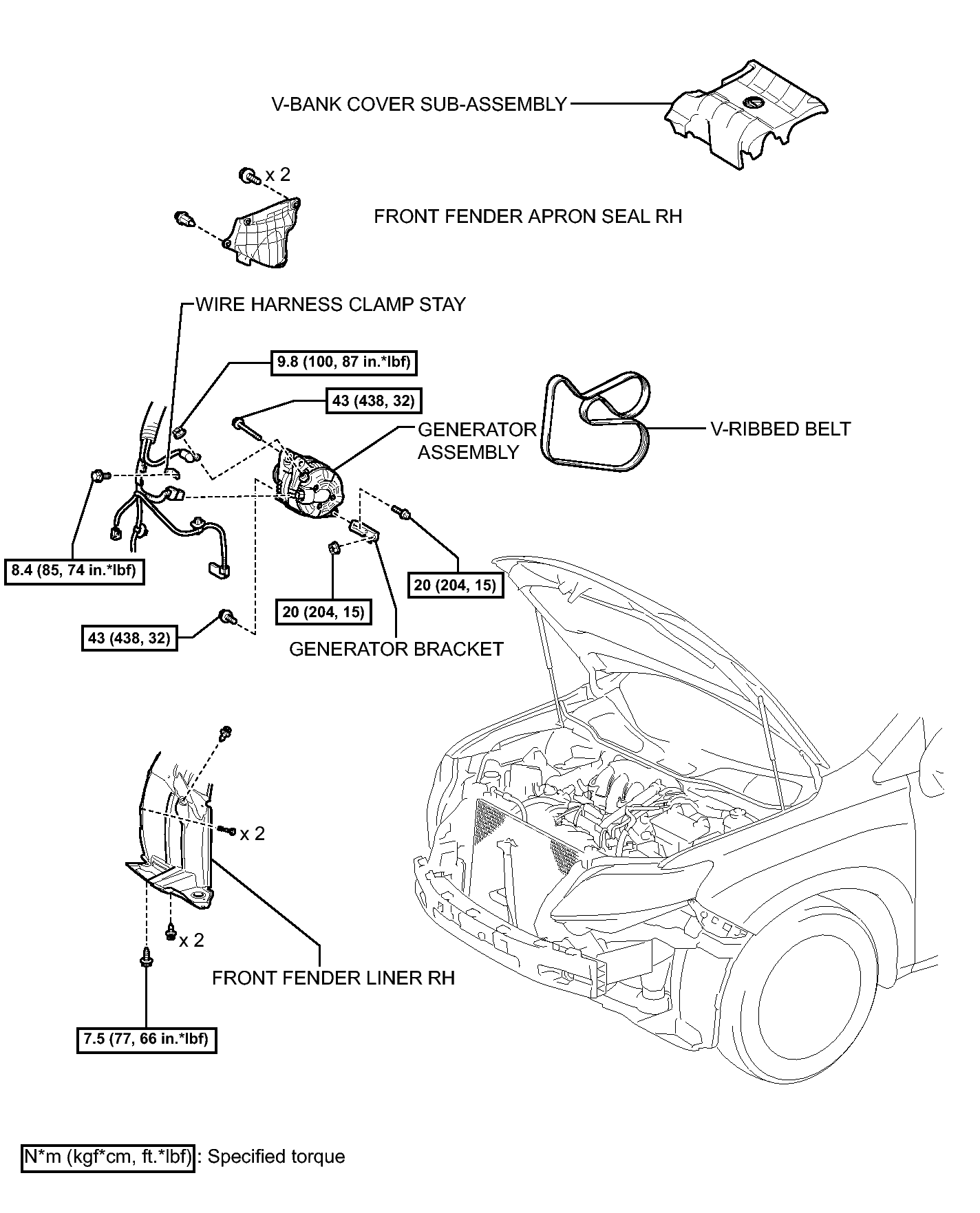 V-BANK COVER SUB-ASSEMBLY

x 2

FRONT FENDER APRON SEAL RH

WIRE HARNESS CLAMP STAY

9.8 (100, 87 in.*lbf)

43 (438, 32)

GENERATOR ASSEMBLY

V-RIBBED BELT

8.4 (85, 74 in.*lbf)

20 (204, 15)

20 (204, 15)

43 (438, 32)

GENERATOR BRACKET

x 2

x 2

FRONT FENDER LINER RH

7.5 (77, 66 in.*lbf)

N*m (kgf*cm, ft.*lbf) : Specified torque