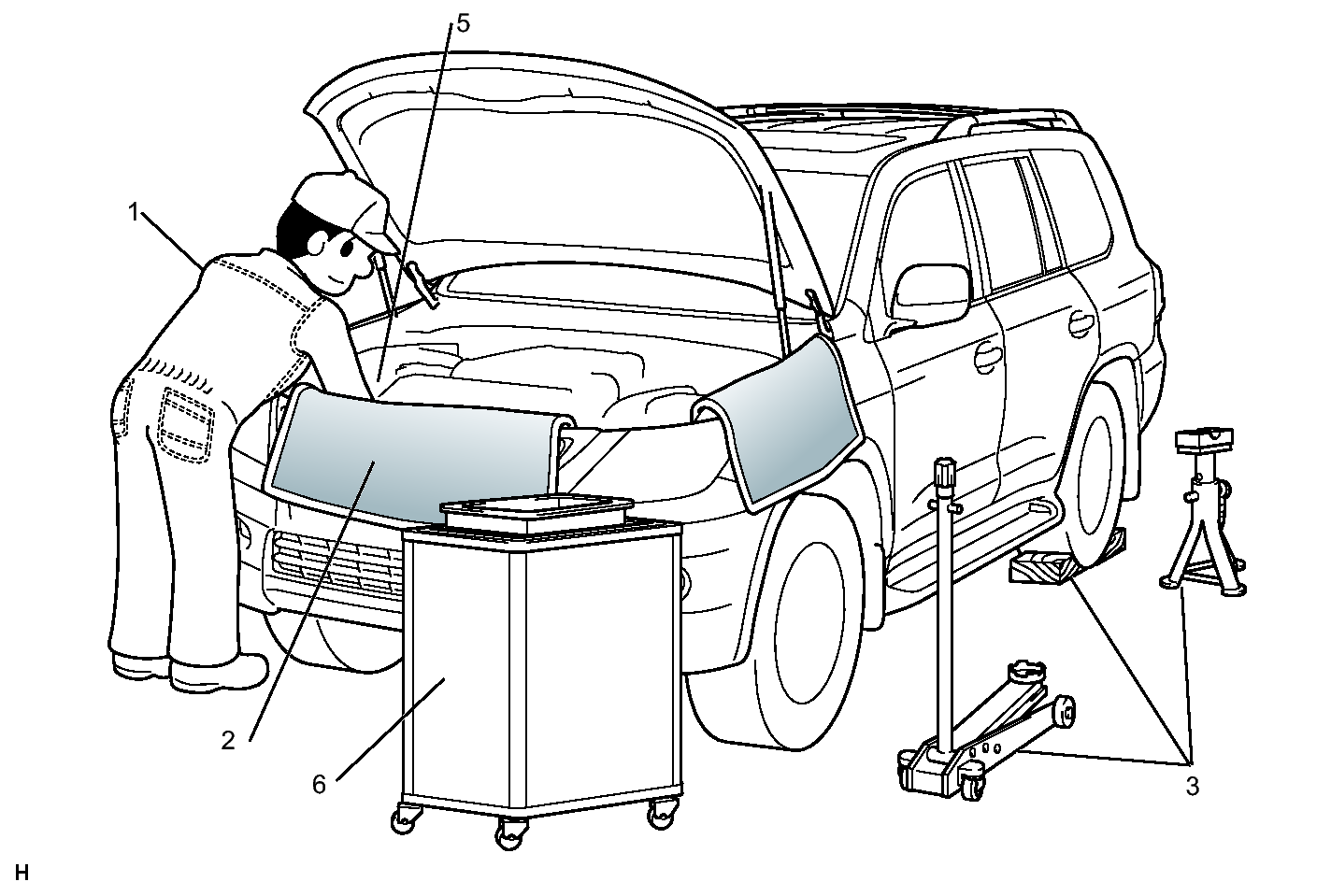 5
1
2
6
3
H