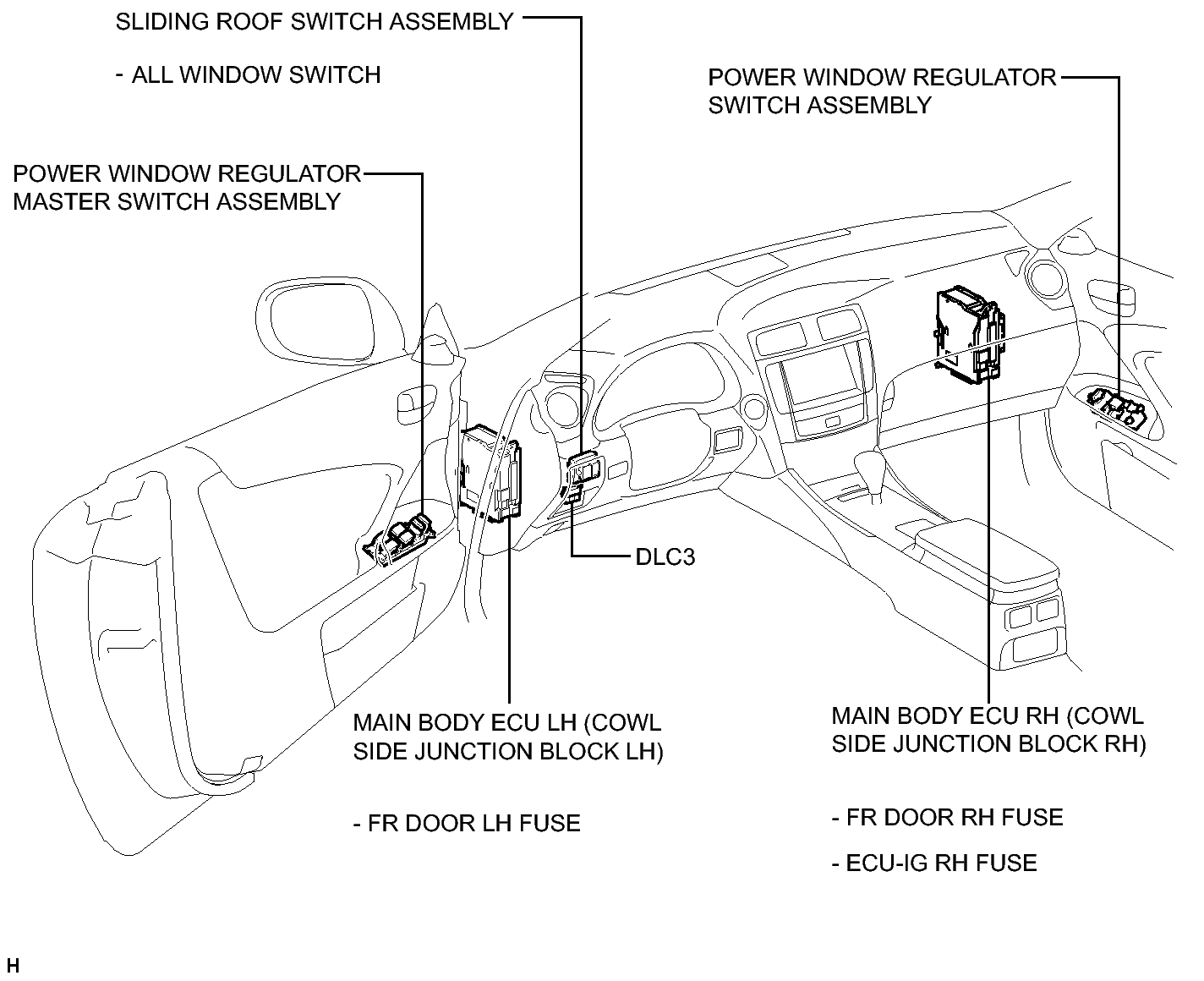 SLIDING ROOF SWITCH ASSEMBLY

- ALL WINDOW SWITCH

POWER WINDOW REGULATOR SWITCH ASSEMBLY

POWER WINDOW REGULATOR MASTER SWITCH ASSEMBLY

DLC3

MAIN BODY ECU LH (COWL SIDE JUNCTION BLOCK LH)

- FR DOOR LH FUSE

MAIN BODY ECU RH (COWL SIDE JUNCTION BLOCK RH)

- FR DOOR RH FUSE

- ECU-IG RH FUSE

H