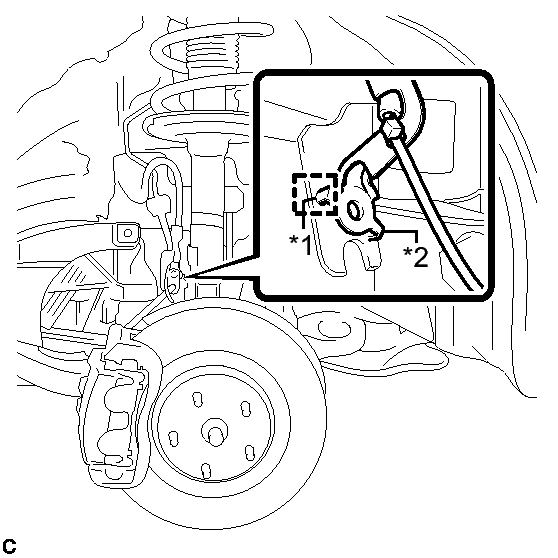 *1
*2
C