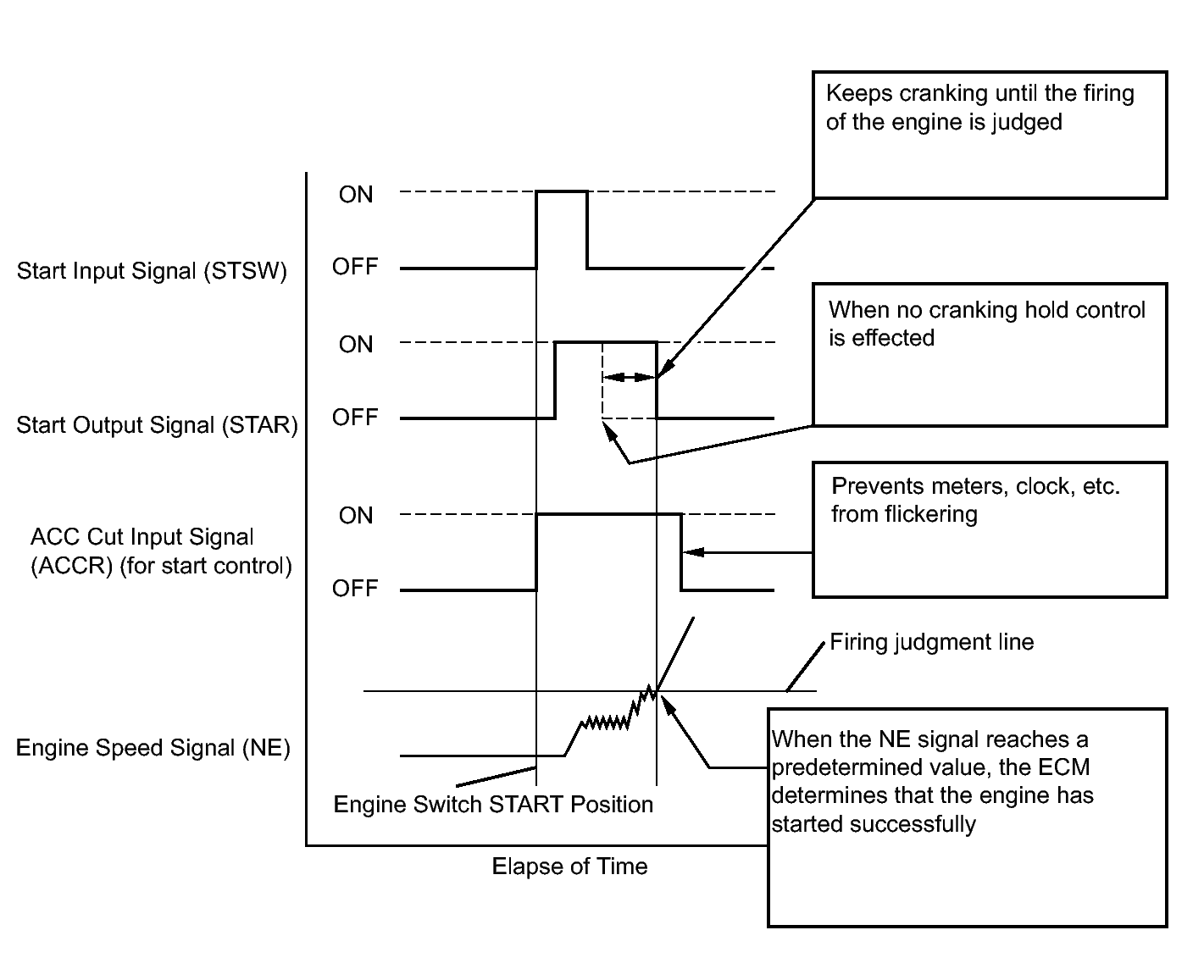 Keeps cranking until the firing of the engine is judged

ON

Start Input Signal (STSW)

OFF

When no cranking hold control is effected

ON

Start Output Signal (STAR)

OFF

Prevents meters, clock, etc. from flickering

ON

ACC Cut Input Signal (ACCR) (for start control)

OFF

Firing judgment line

Engine Speed Signal (NE)

When the NE signal reaches a predetermined value, the ECM determines that the engine has started successfully

Engine Switch START Position

Elapse of Time