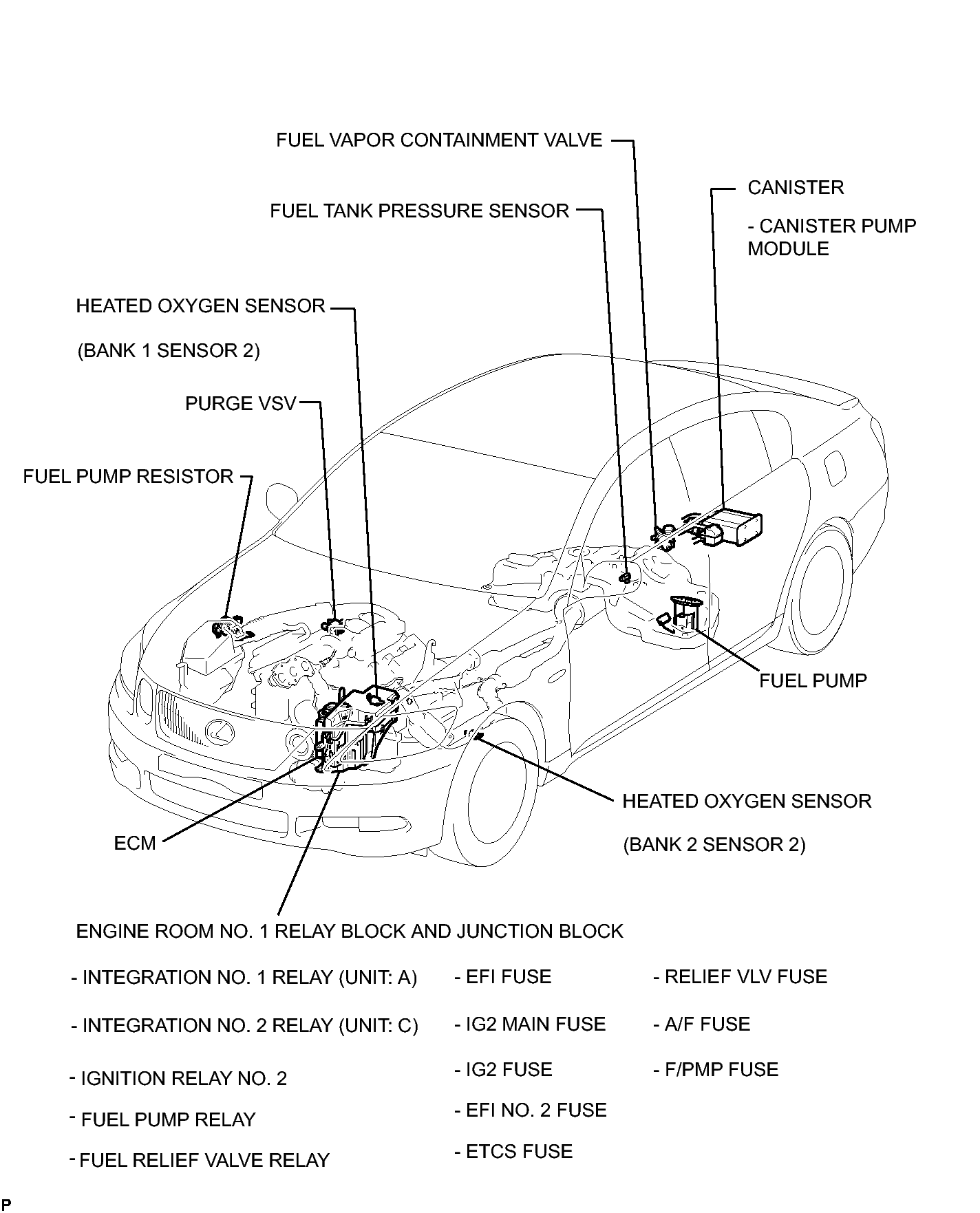 FUEL VAPOR CONTAINMENT VALVE

CANISTER

- CANISTER PUMP MODULE

FUEL TANK PRESSURE SENSOR

HEATED OXYGEN SENSOR

(BANK 1 SENSOR 2)

PURGE VSV

FUEL PUMP RESISTOR

FUEL PUMP

HEATED OXYGEN SENSOR

(BANK 2 SENSOR 2)

ECM

ENGINE ROOM NO. 1 RELAY BLOCK AND JUNCTION BLOCK

- INTEGRATION NO. 1 RELAY (UNIT: A)

- INTEGRATION NO. 2 RELAY (UNIT: C)

- IGNITION RELAY NO. 2

- FUEL PUMP RELAY

- FUEL RELIEF VALVE RELAY

- EFI FUSE

- IG2 MAIN FUSE

- IG2 FUSE

- EFI NO. 2 FUSE

- ETCS FUSE

- RELIEF VLV FUSE

- A/F FUSE

- F/PMP FUSE

P