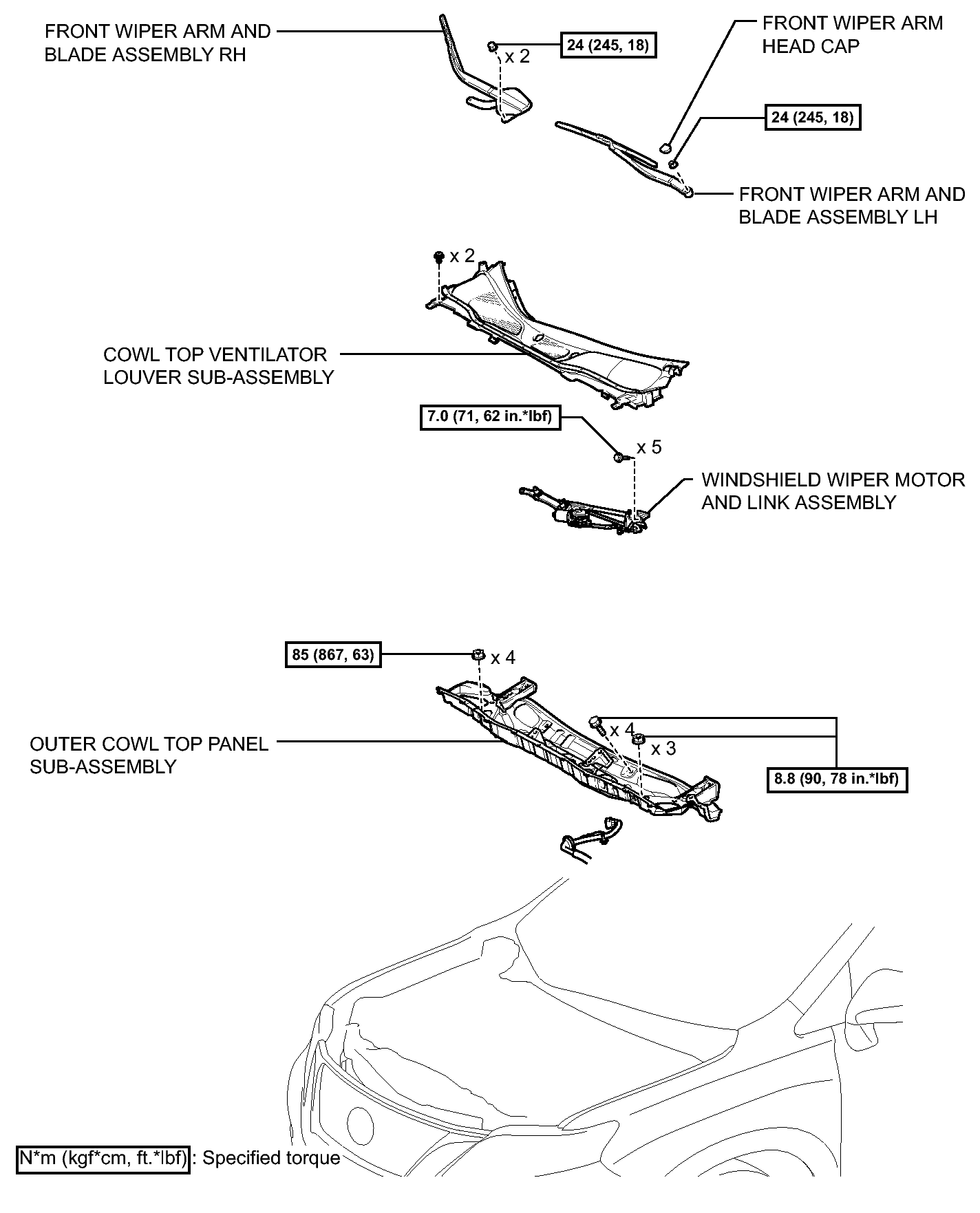 FRONT WIPER ARM AND BLADE ASSEMBLY RH

x 2

24 (245, 18)

FRONT WIPER ARM HEAD CAP

24 (245, 18)

FRONT WIPER ARM AND BLADE ASSEMBLY LH

x 2

COWL TOP VENTILATOR LOUVER SUB-ASSEMBLY

7.0 (71, 62 in.*lbf)

x 5

WINDSHIELD WIPER MOTOR AND LINK ASSEMBLY

85 (867, 63)

x 4

OUTER COWL TOP PANEL SUB-ASSEMBLY

x 4

x 3

8.8 (90, 78 in.*lbf)

N*m (kgf*cm, ft.*lbf) : Specified torque