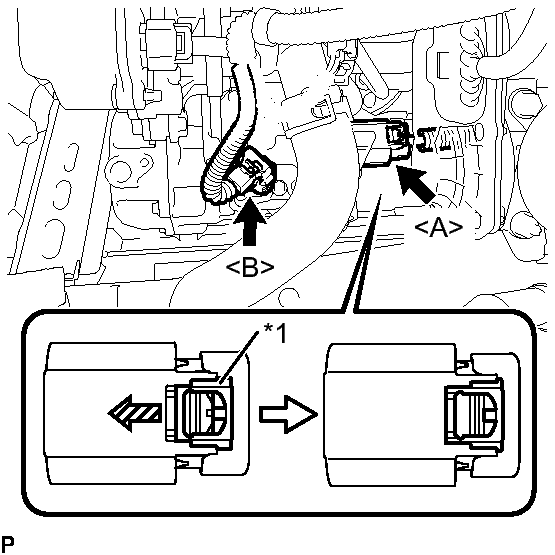 <A>

<B>

*1

P