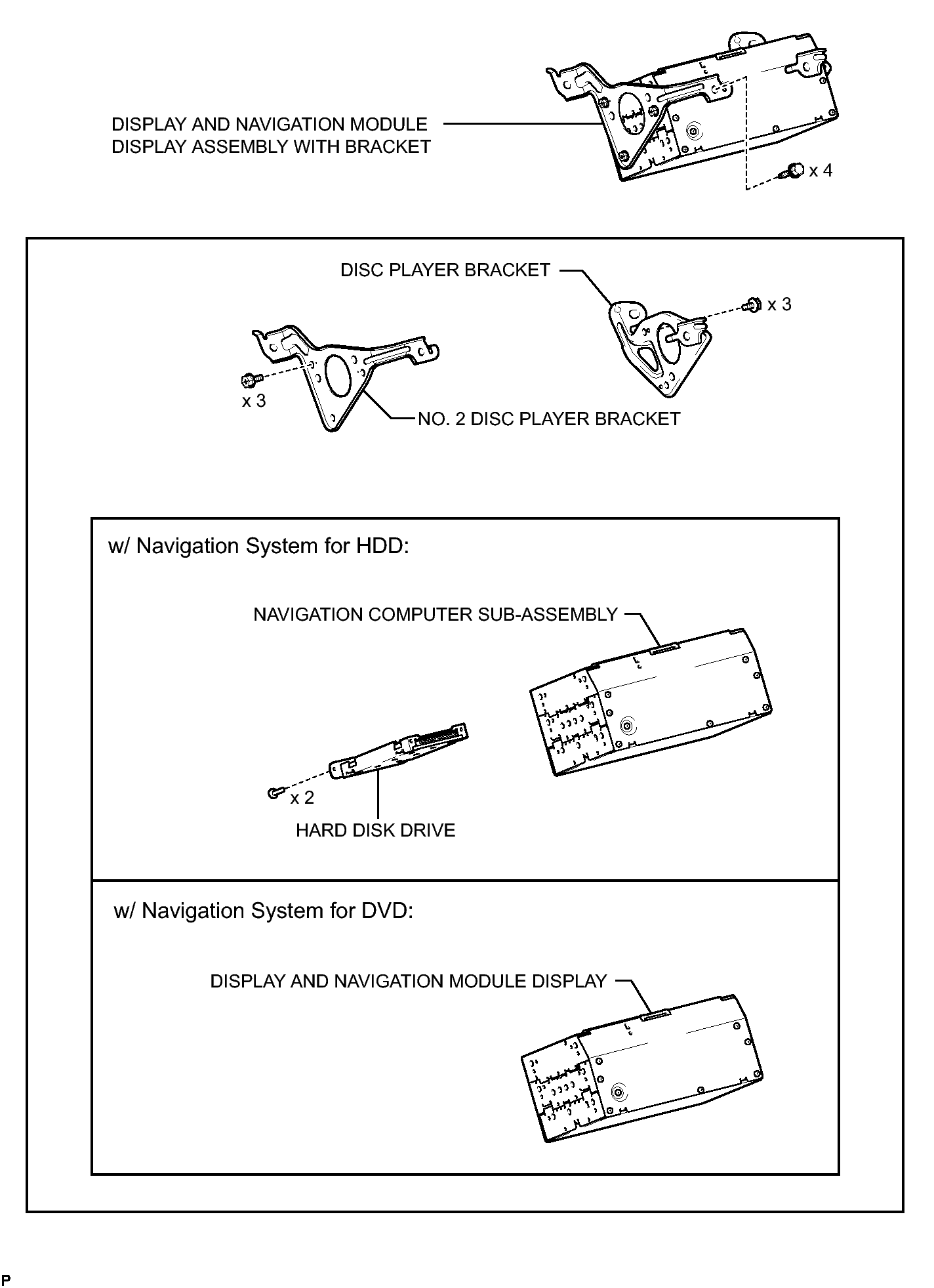 DISPLAY AND NAVIGATION MODULE DISPLAY ASSEMBLY WITH BRACKET

x 4

DISC PLAYER BRACKET

x 3

x 3

NO. 2 DISC PLAYER BRACKET

w/ Navigation System for HDD:

NAVIGATION COMPUTER SUB-ASSEMBLY

x 2

HARD DISK DRIVE

w/ Navigation System for DVD:

DISPLAY AND NAVIGATION MODULE DISPLAY

P