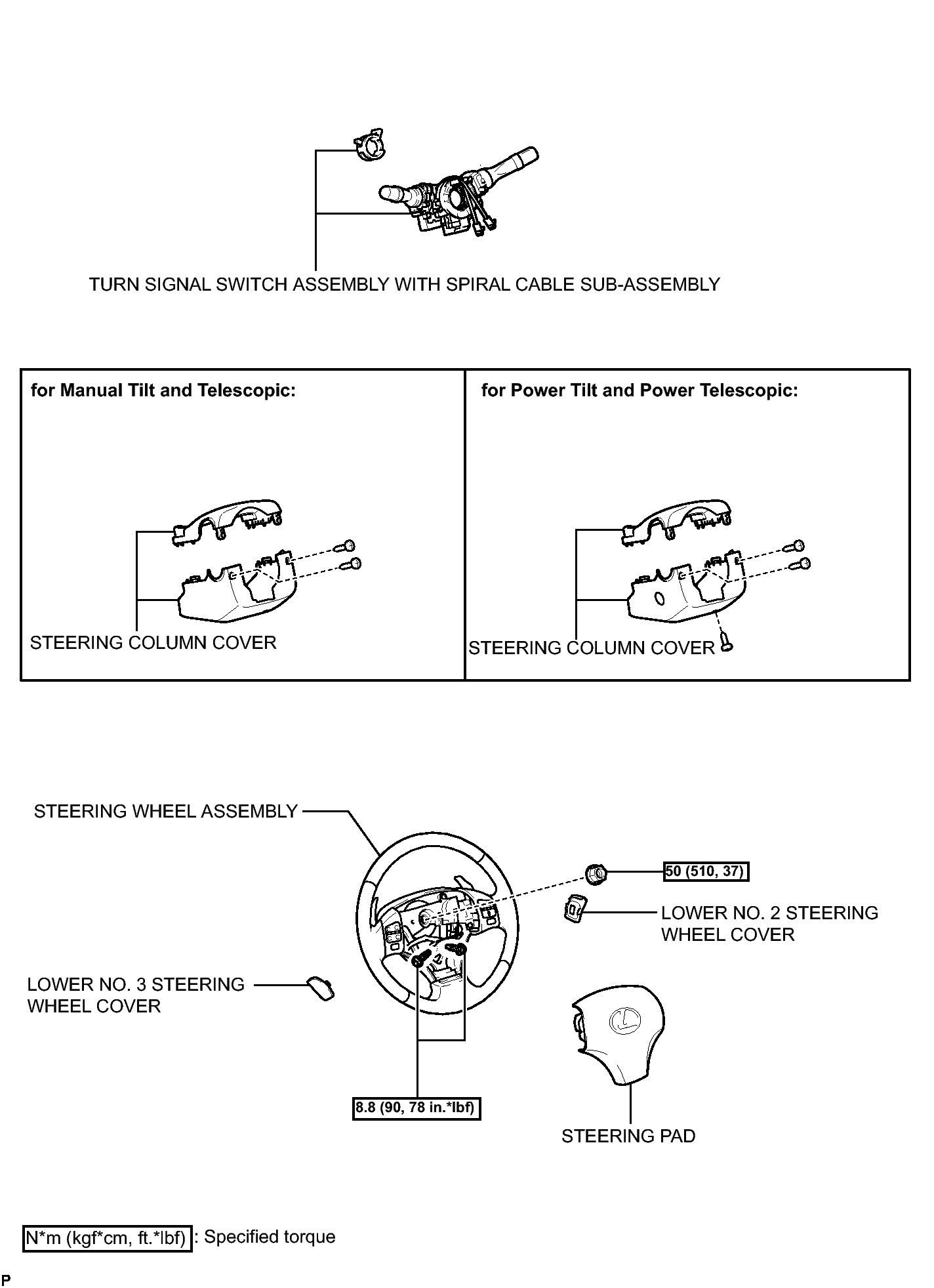 TURN SIGNAL SWITCH ASSEMBLY WITH SPIRAL CABLE SUB-ASSEMBLY

for Manual Tilt and Telescopic:

STEERING COLUMN COVER

for Power Tilt and Power Telescopic:

STEERING COLUMN COVER

STEERING WHEEL ASSEMBLY

50 (510, 37)

LOWER NO. 2 STEERING WHEEL COVER

LOWER NO. 3 STEERING WHEEL COVER

8.8 (90, 78 in.*lbf)

STEERING PAD

N*m (kgf*cm, ft.*lbf) : Specified torque

P