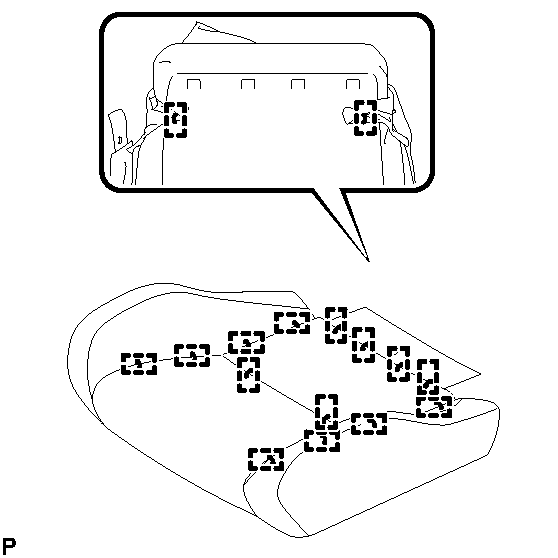 P