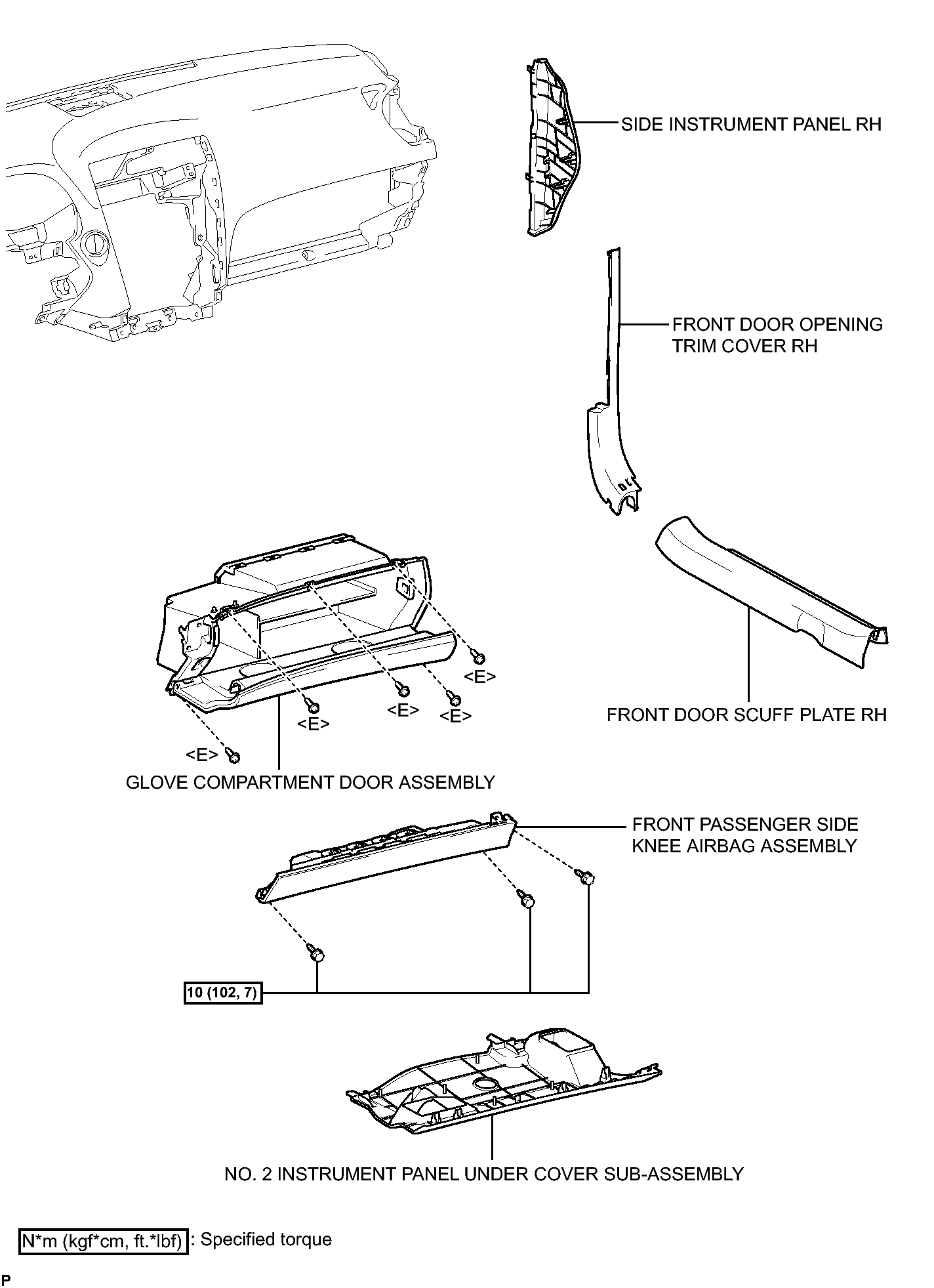 SIDE INSTRUMENT PANEL RH

FRONT DOOR OPENING TRIM COVER RH

<E>

<E>

<E>

<E>

<E>

FRONT DOOR SCUFF PLATE RH

GLOVE COMPARTMENT DOOR ASSEMBLY

FRONT PASSENGER SIDE KNEE AIRBAG ASSEMBLY

10 (102, 7)

NO. 2 INSTRUMENT PANEL UNDER COVER SUB-ASSEMBLY

N*m (kgf*cm, ft.*lbf) : Specified torque

P