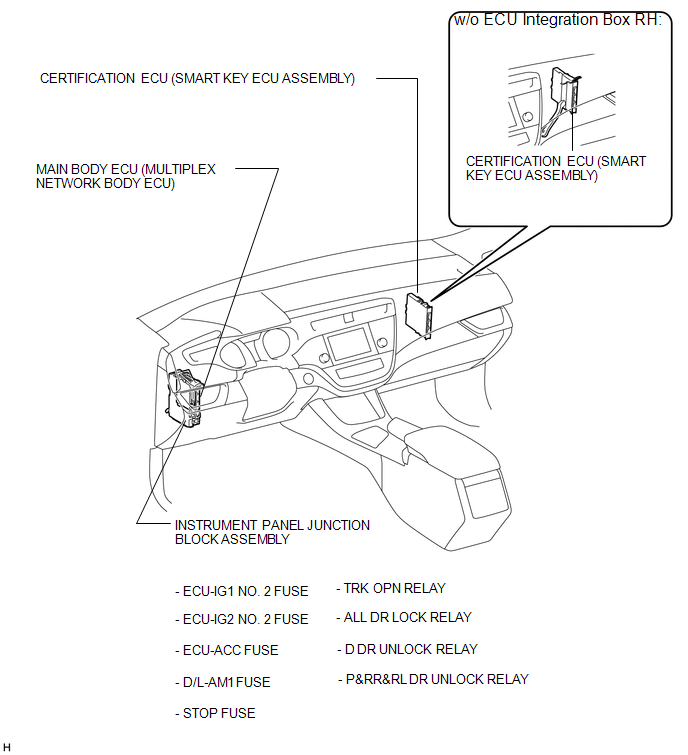 w/o ECU Integration Box RH:

CERTIFICATION ECU (SMART KEY ECU ASSEMBLY)

CERTIFICATION ECU (SMART KEY ECU ASSEMBLY)

MAIN BODY ECU (MULTIPLEX NETWORK BODY ECU)

INSTRUMENT PANEL JUNCTION BLOCK ASSEMBLY

- ECU-IG1 NO. 2 FUSE

- ECU-IG2 NO. 2 FUSE

- ECU-ACC FUSE

- D/L-AM1 FUSE

- STOP FUSE

- TRK OPN RELAY

- ALL DR LOCK RELAY

- D DR UNLOCK RELAY

- P&RR&RL DR UNLOCK RELAY

H