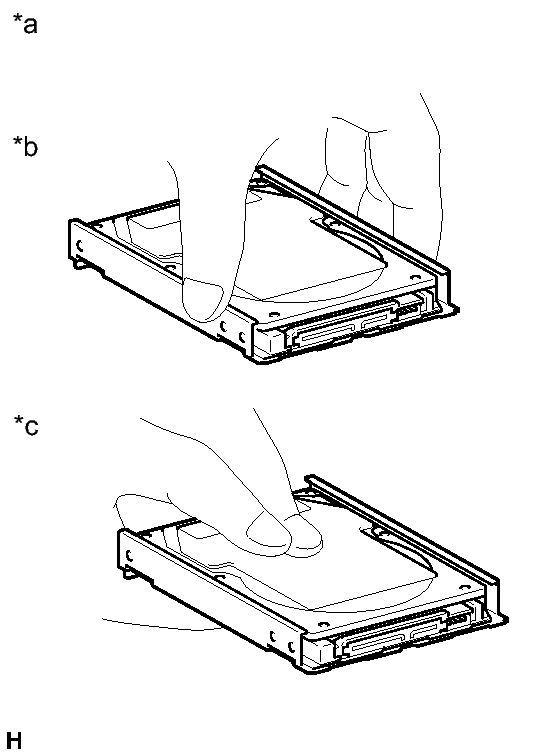 *a

*b

*c

H