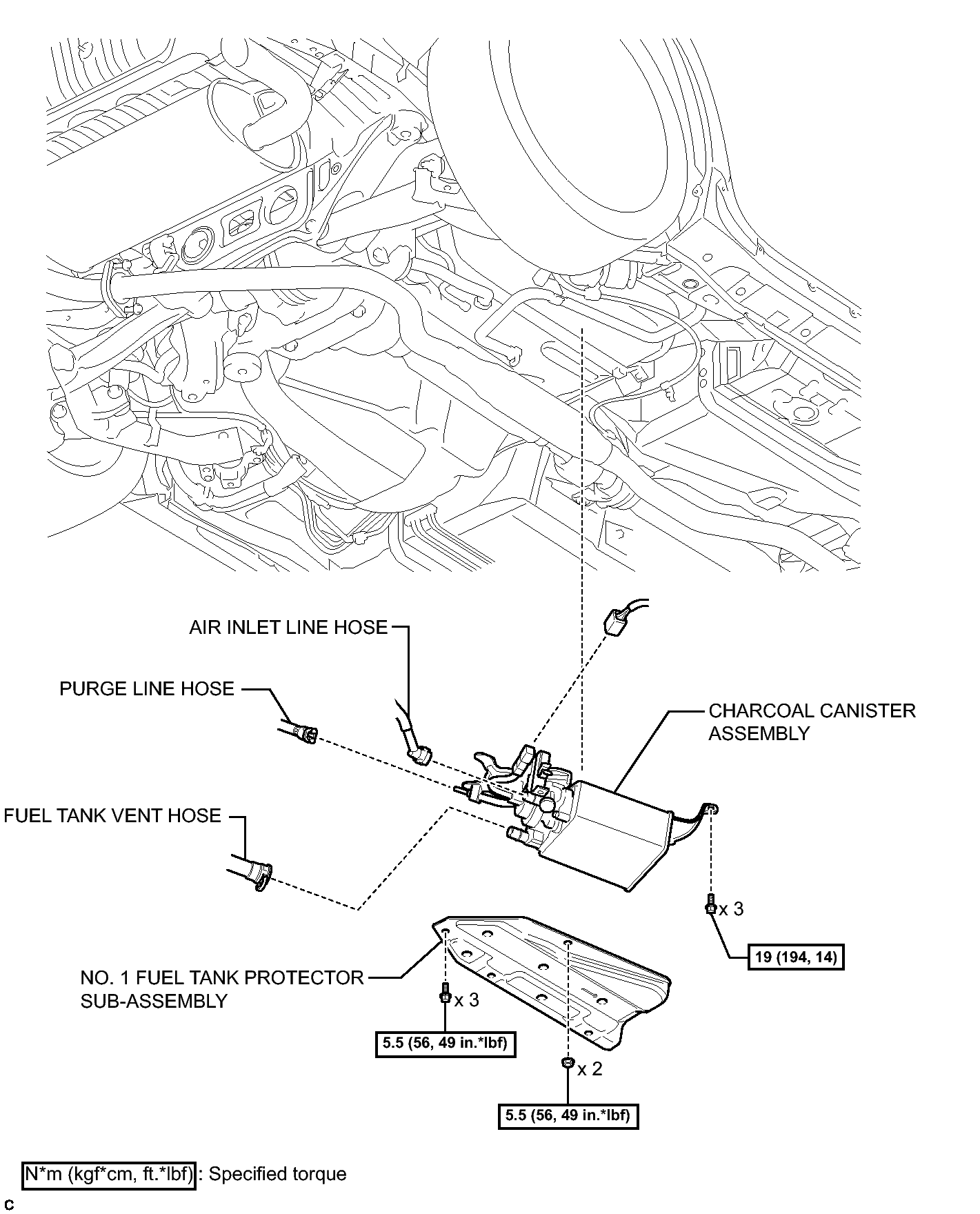 AIR INLET LINE HOSE

PURGE LINE HOSE

CHARCOAL CANISTER ASSEMBLY

FUEL TANK VENT HOSE

x 3

19 (194, 14)

NO. 1 FUEL TANK PROTECTOR SUB-ASSEMBLY

x 3

5.5 (56, 49 in.*lbf)

x 2

5.5 (56, 49 in.*lbf)

N*m (kgf*cm, ft.*lbf) : Specified torque

C